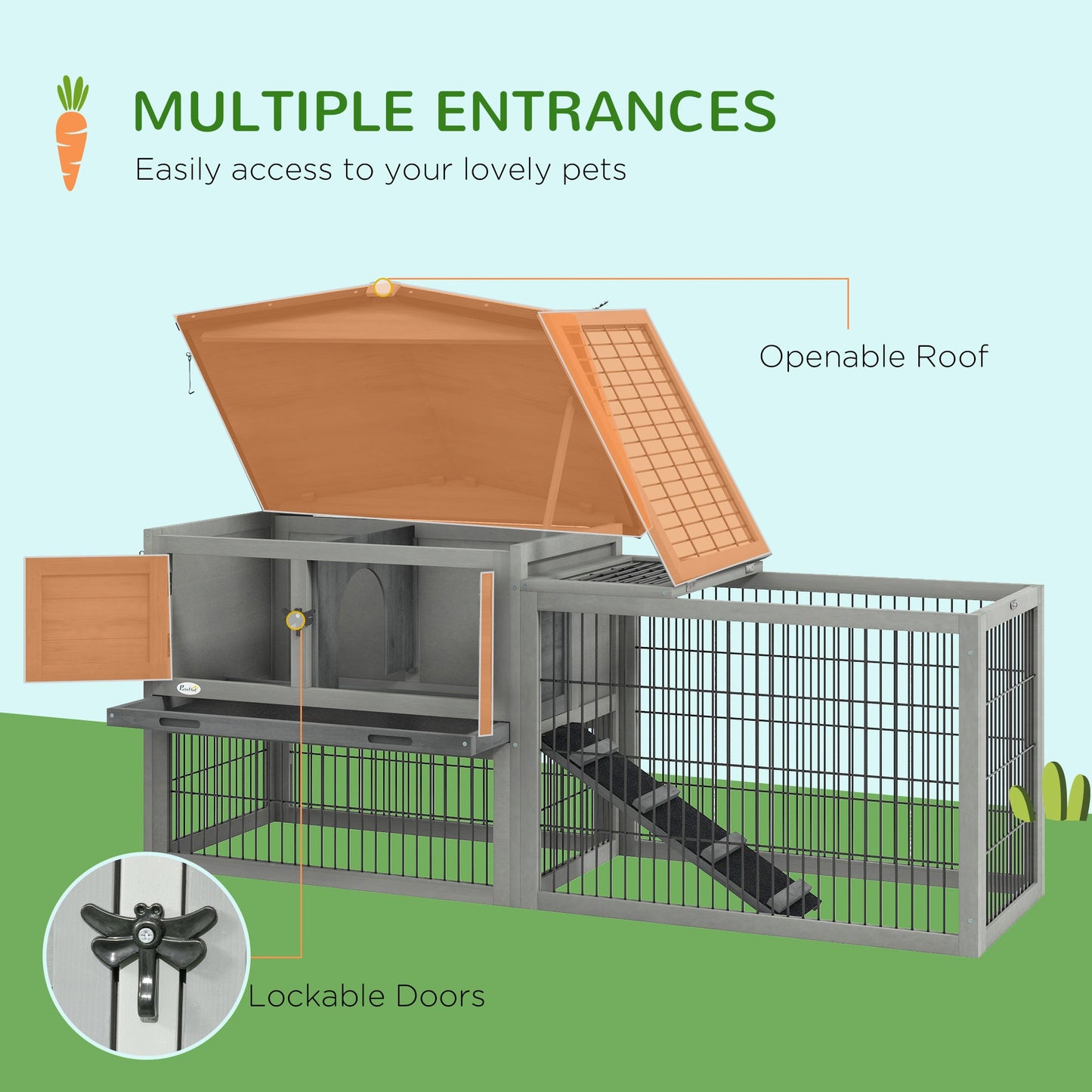 MULTIPLE ENTRANCES

Easily access to your lovely pets

Openable Roof

PawHut

Lockable Doors