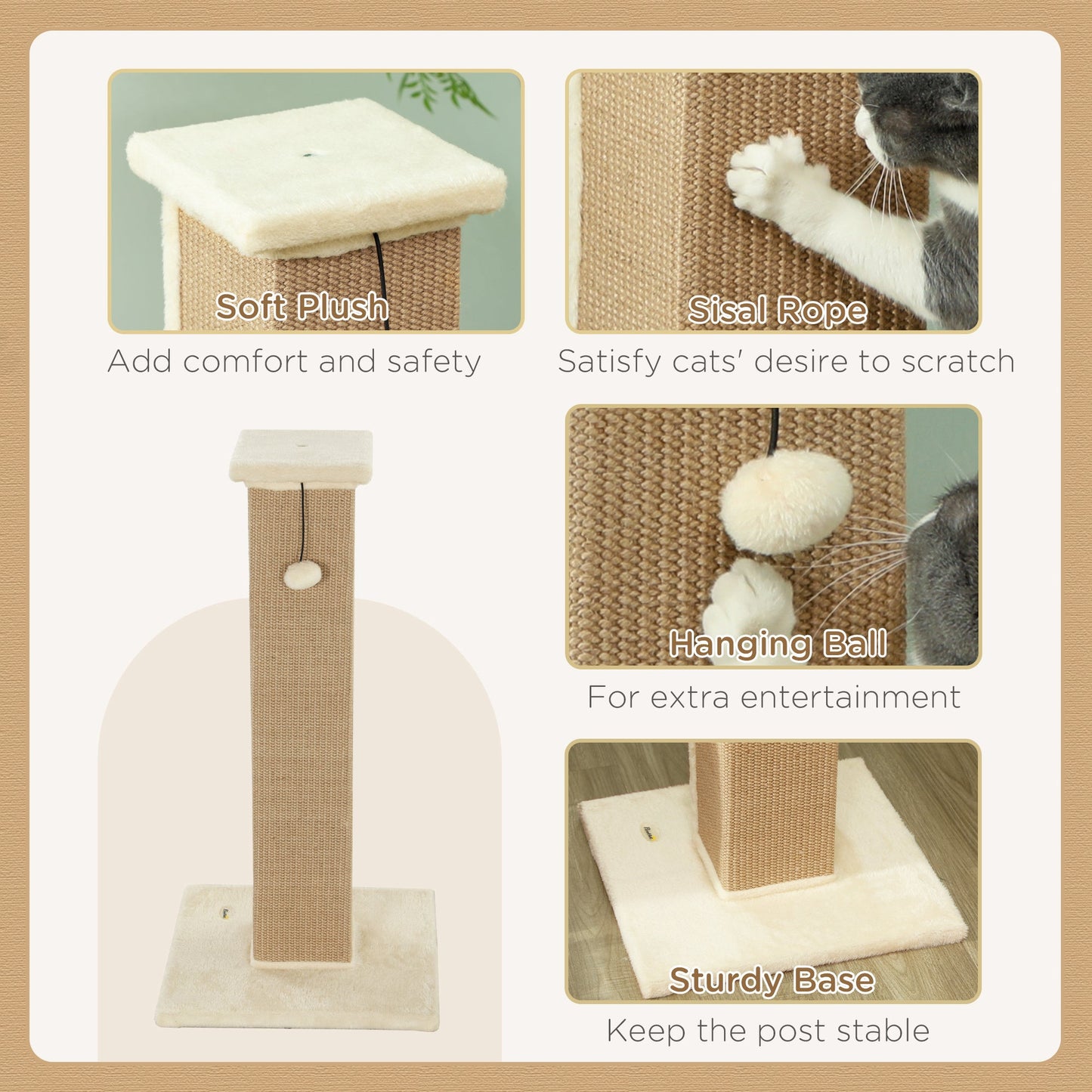 Soft Plush
Add comfort and safety

Sisal Rope
Satisfy cats' desire to scratch

Hanging Ball
For extra entertainment

Sturdy Base
Keep the post stable