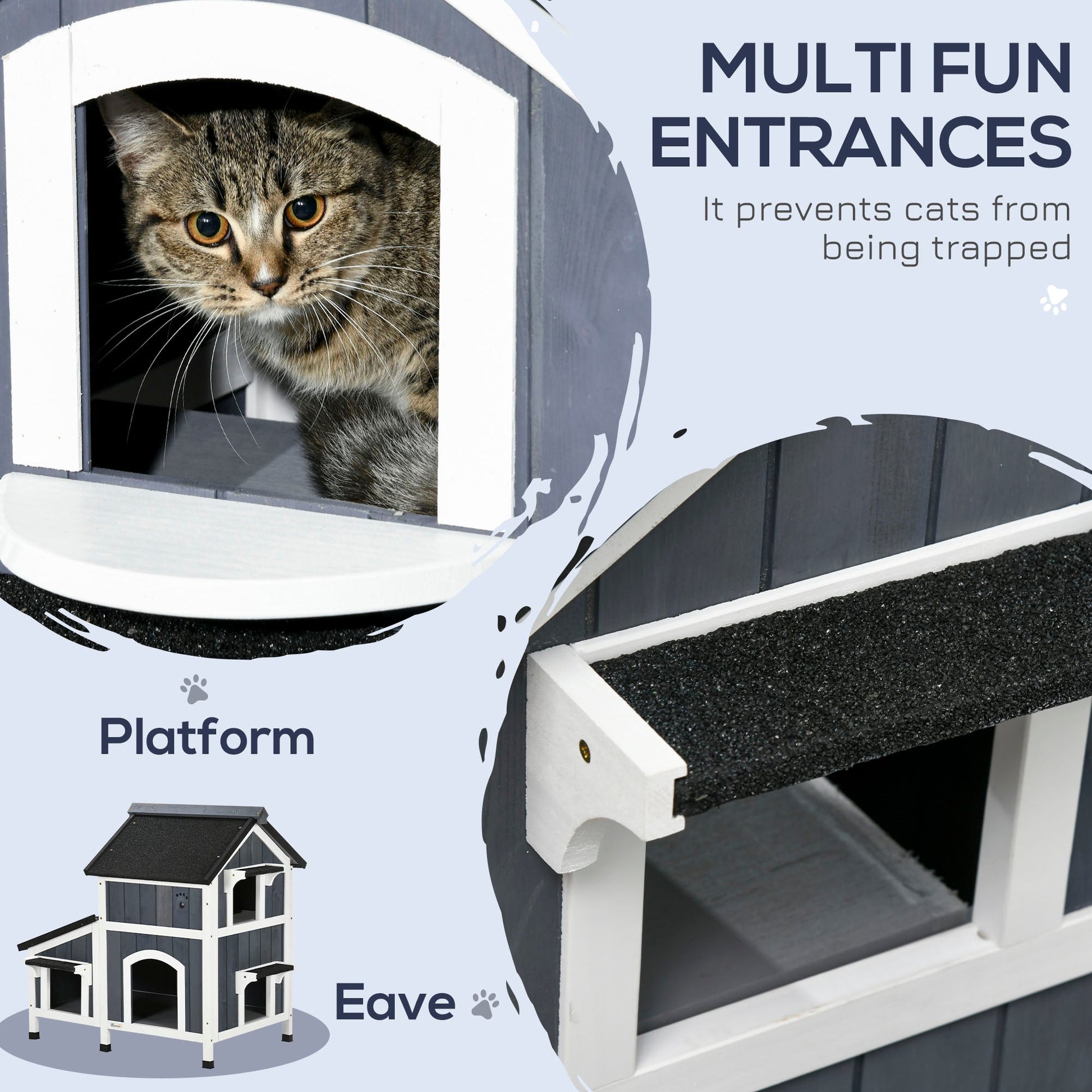 MULTI FUN ENTRANCES

It prevents cats from being trapped

Platform

Eave