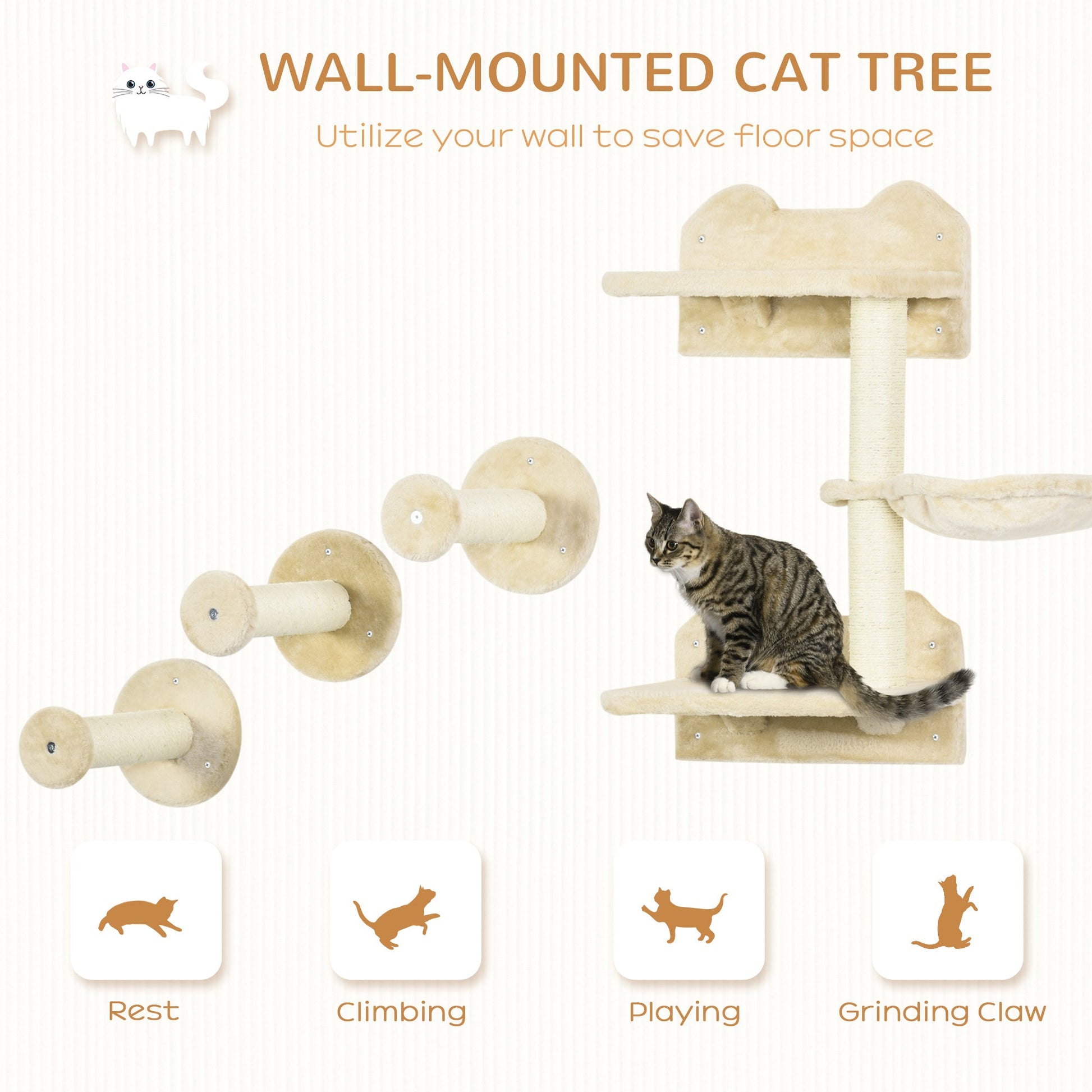 WALL-MOUNTED CAT TREE

Utilize your wall to save floor space

Rest

Climbing

Playing

Grinding Claw