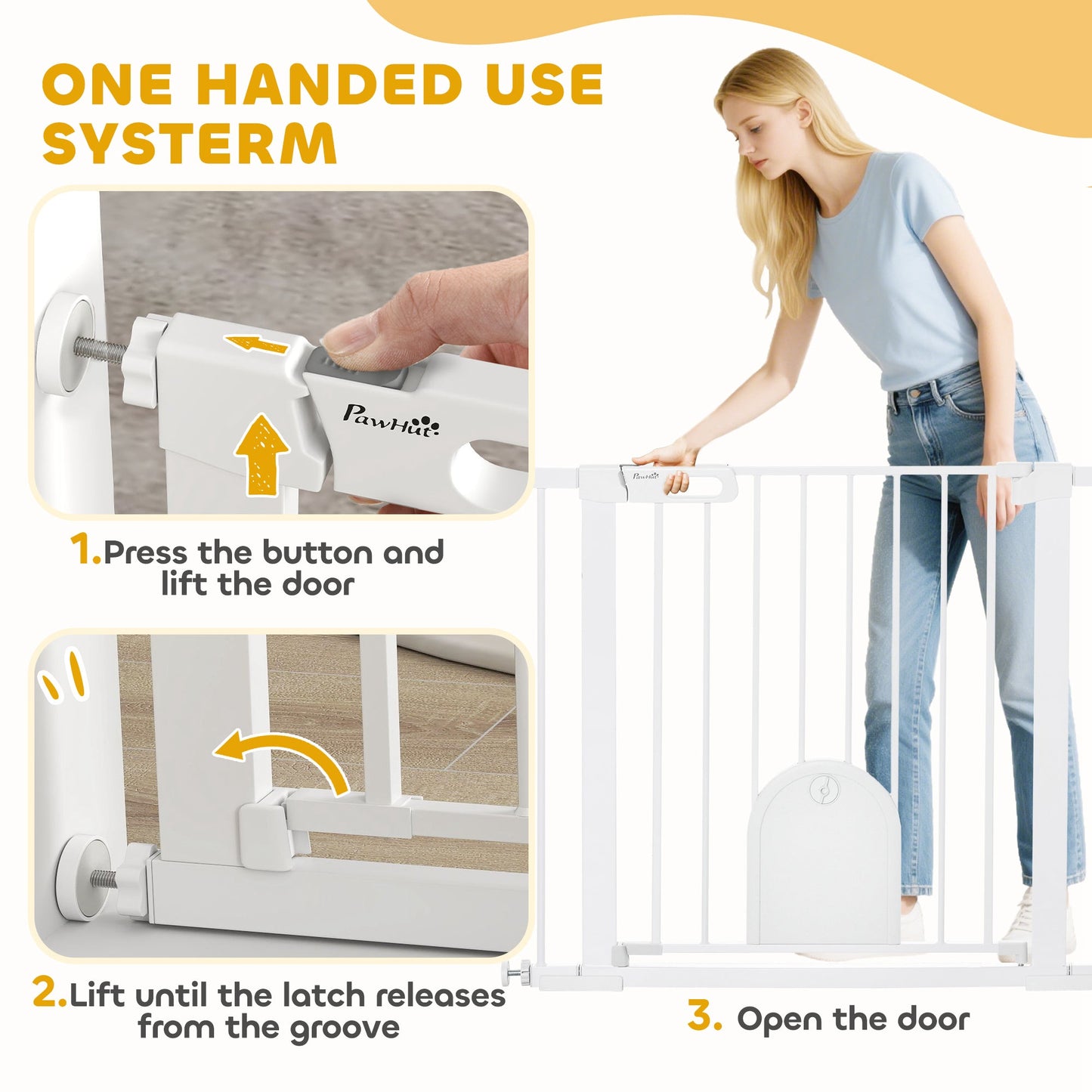 ONE HANDED USE SYSTERM

PawHut

1.Press the button and lift the door

2.Lift until the latch releases from the groove

PawHut

3. Open the door