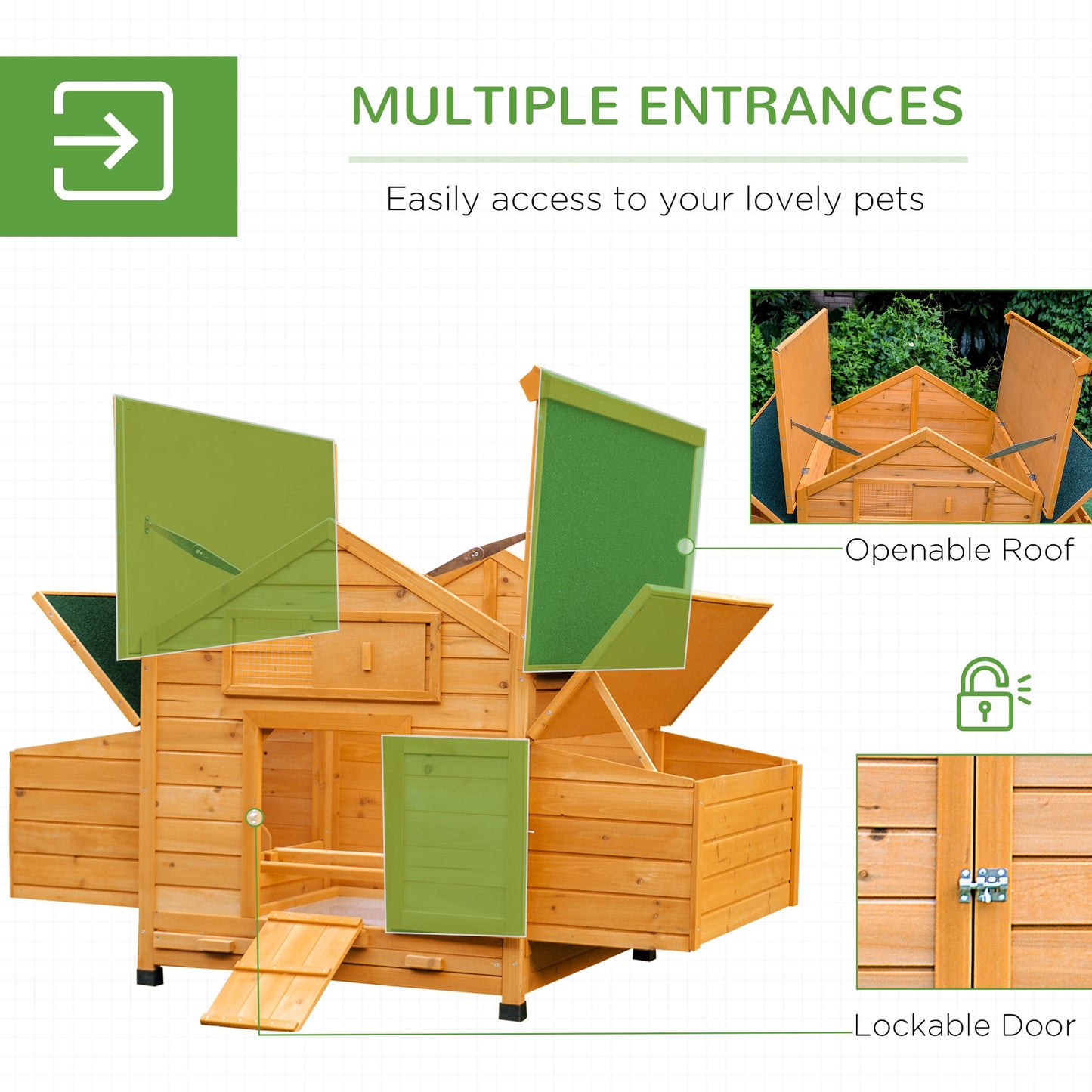 MULTIPLE ENTRANCES

Easily access to your lovely pets

Openable Roof

Lockable Door