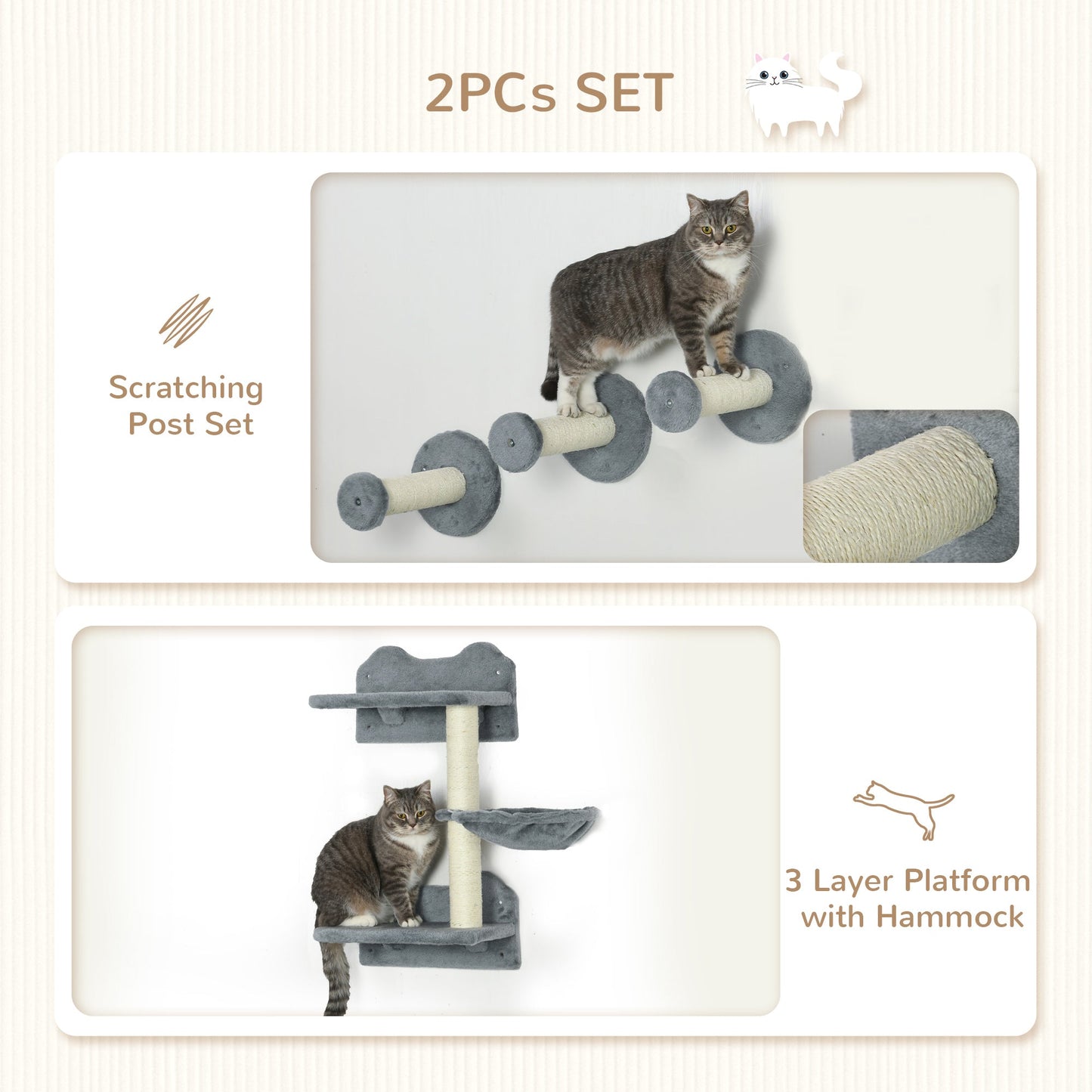 2PCs SET

Scratching Post Set

3 Layer Platform with Hammock