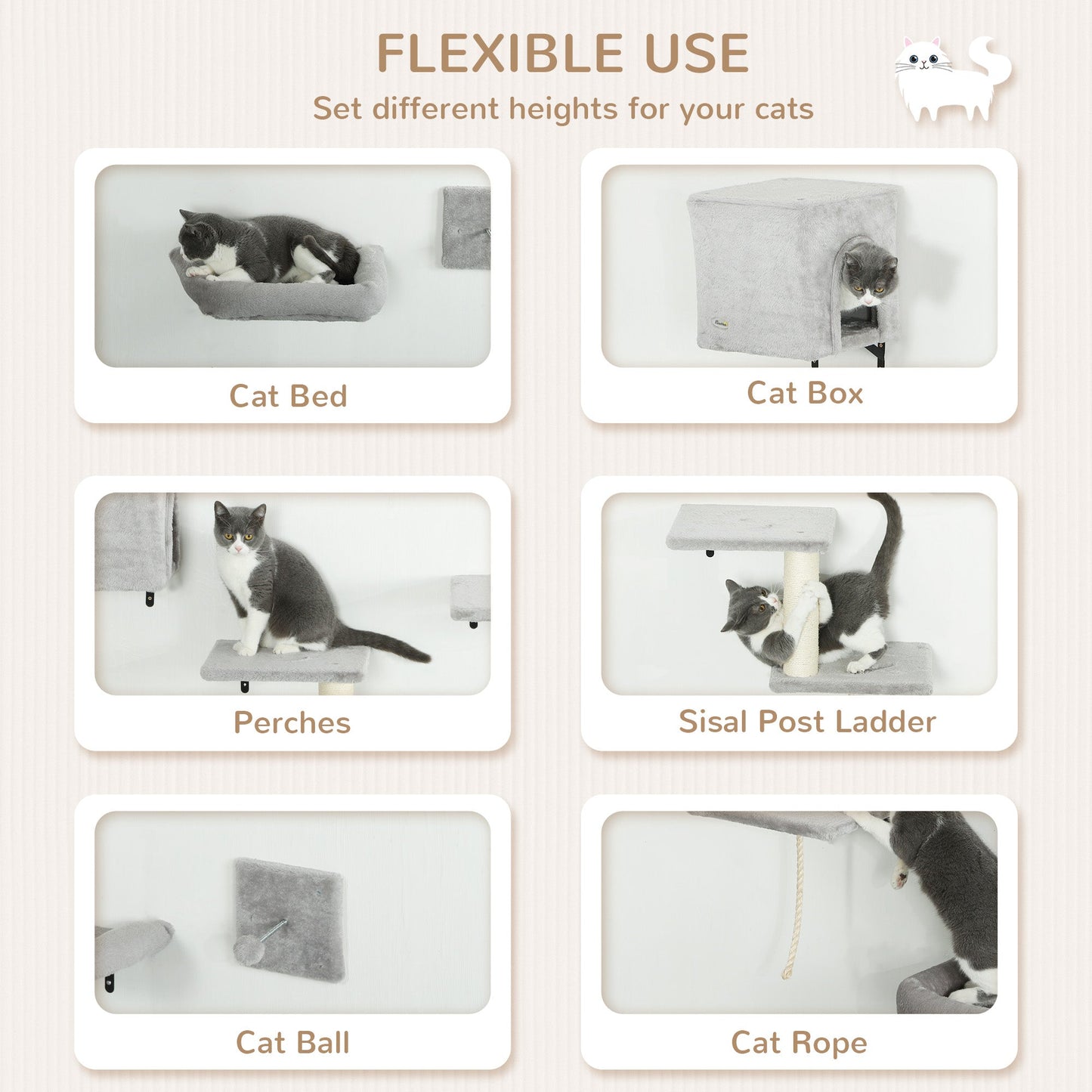 FLEXIBLE USE

Set different heights for your cats

Cat Bed

Cat Box

Perches

Sisal Post Ladder

Cat Ball

Cat Rope