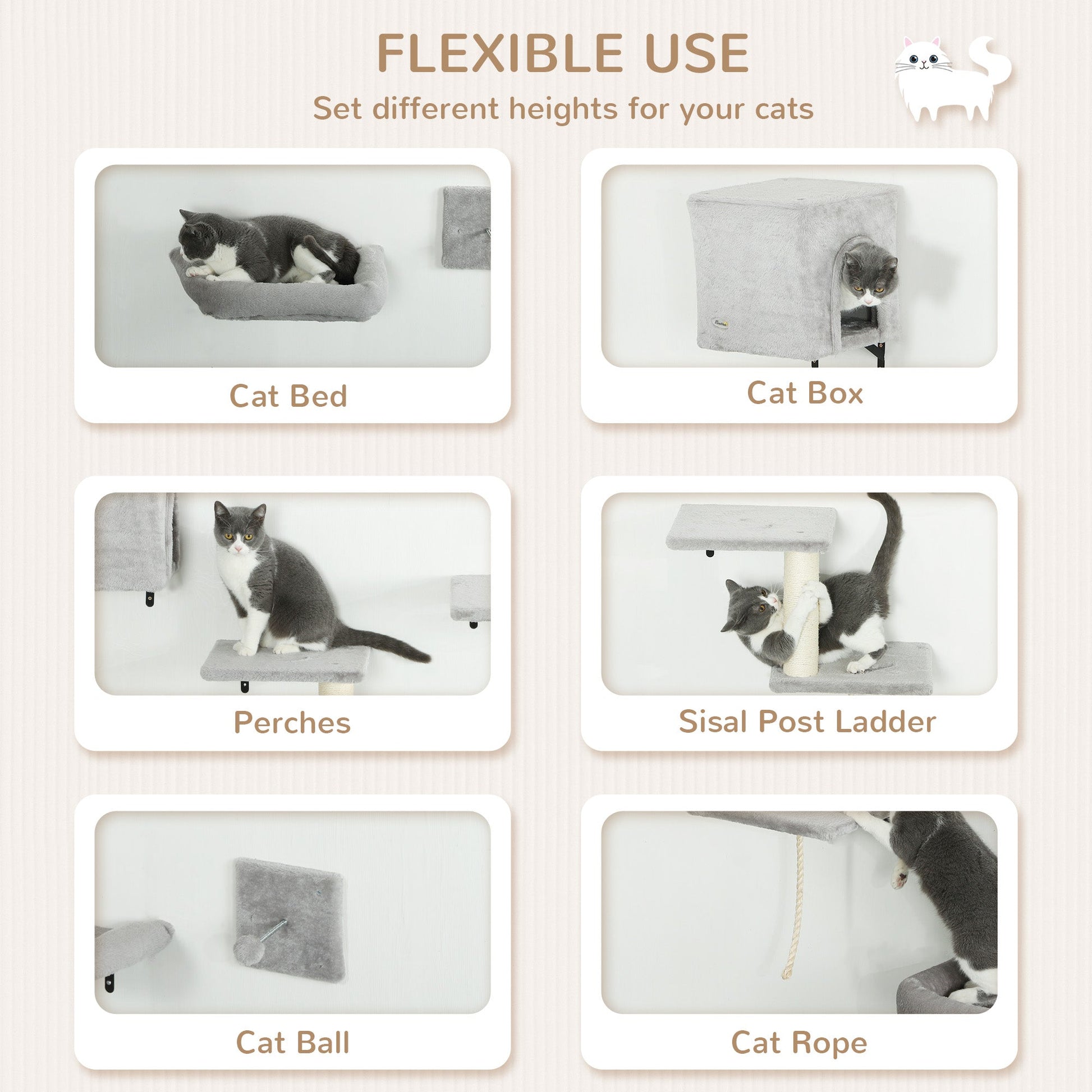 FLEXIBLE USE

Set different heights for your cats

Cat Bed

Cat Box

Perches

Sisal Post Ladder

Cat Ball

Cat Rope