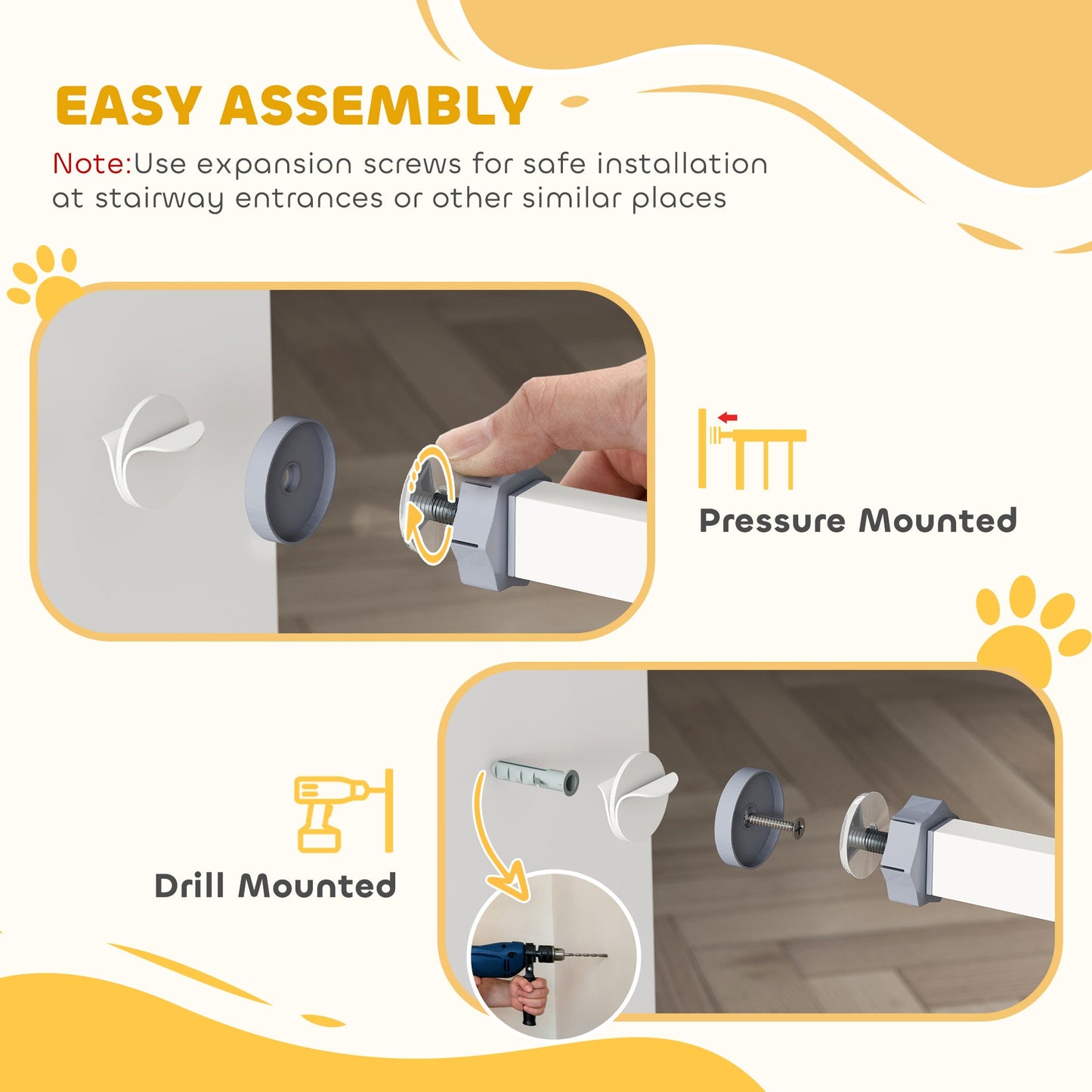 EASY ASSEMBLY

Note:Use expansion screws for safe installation at stairway entrances or other similar places

Pressure Mounted

Drill Mounted