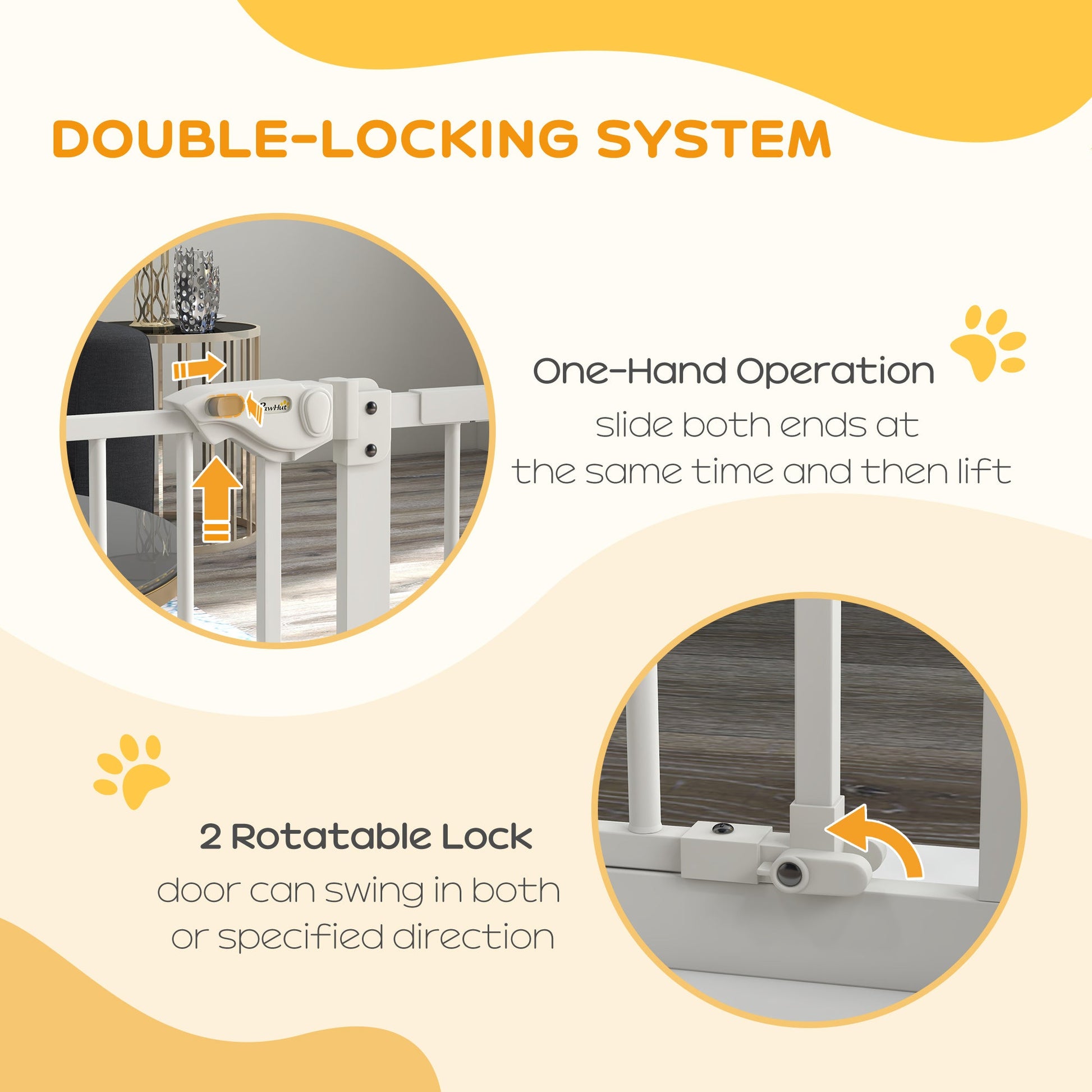 DOUBLE-LOCKING SYSTEM

PawHut

One-Hand Operation
slide both ends at the same time and then lift

2 Rotatable Lock
door can swing in both or specified direction