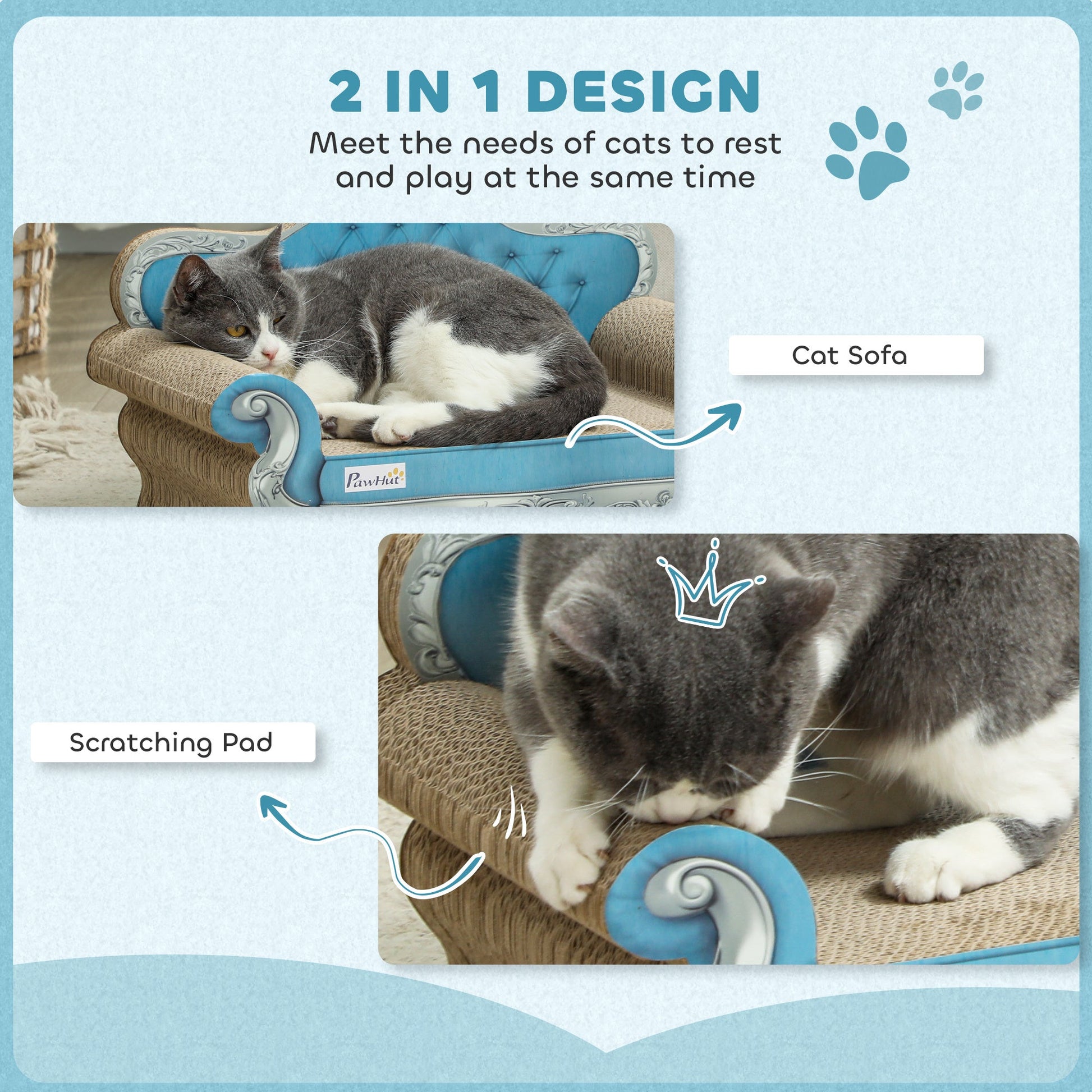 2 IN 1 DESIGN

Meet the needs of cats to rest and play at the same time

PawHut

Cat Sofa

Scratching Pad