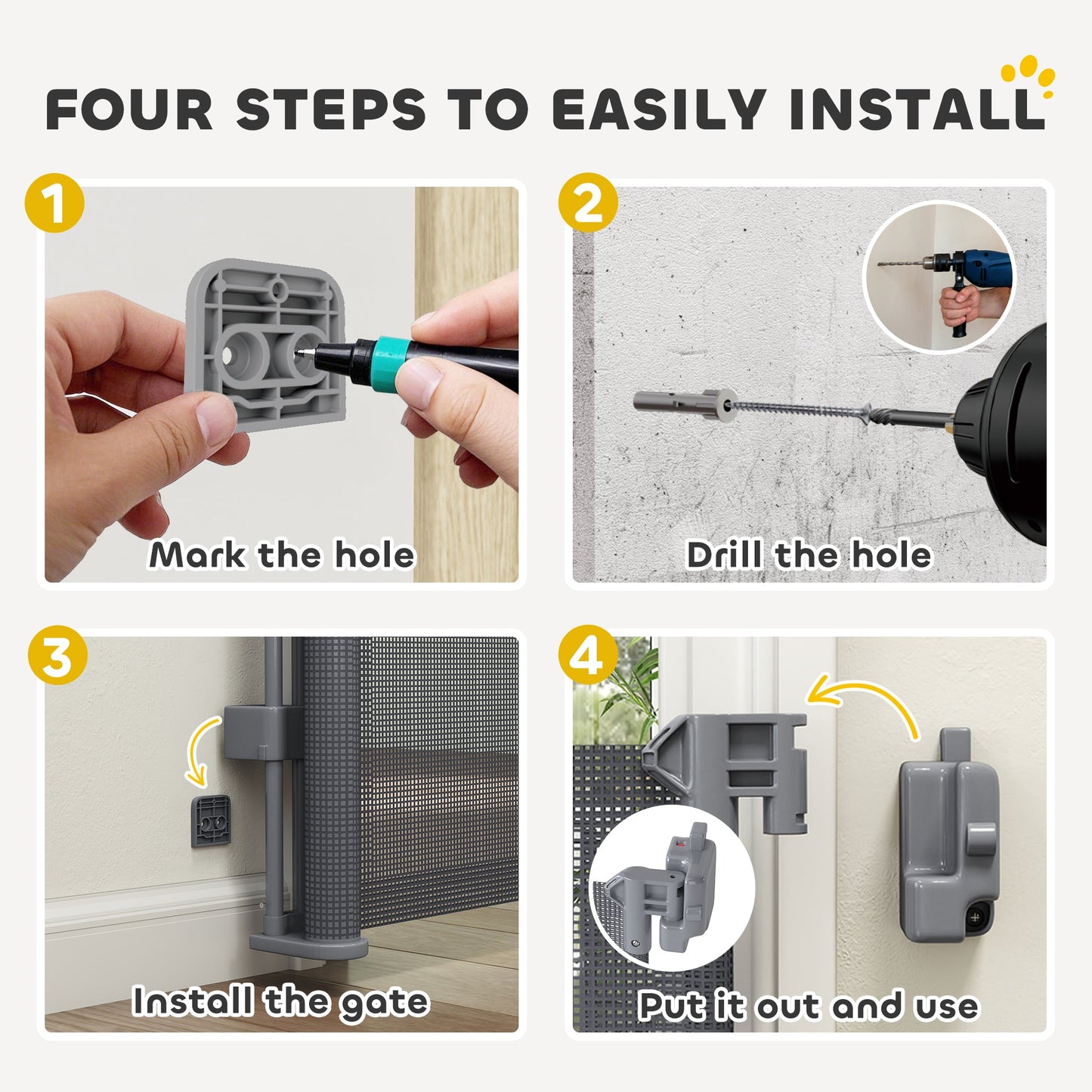 FOUR STEPS TO EASILY INSTALL

1

Mark the hole

2

Drill the hole

3

Install the gate

4

Put it out and use