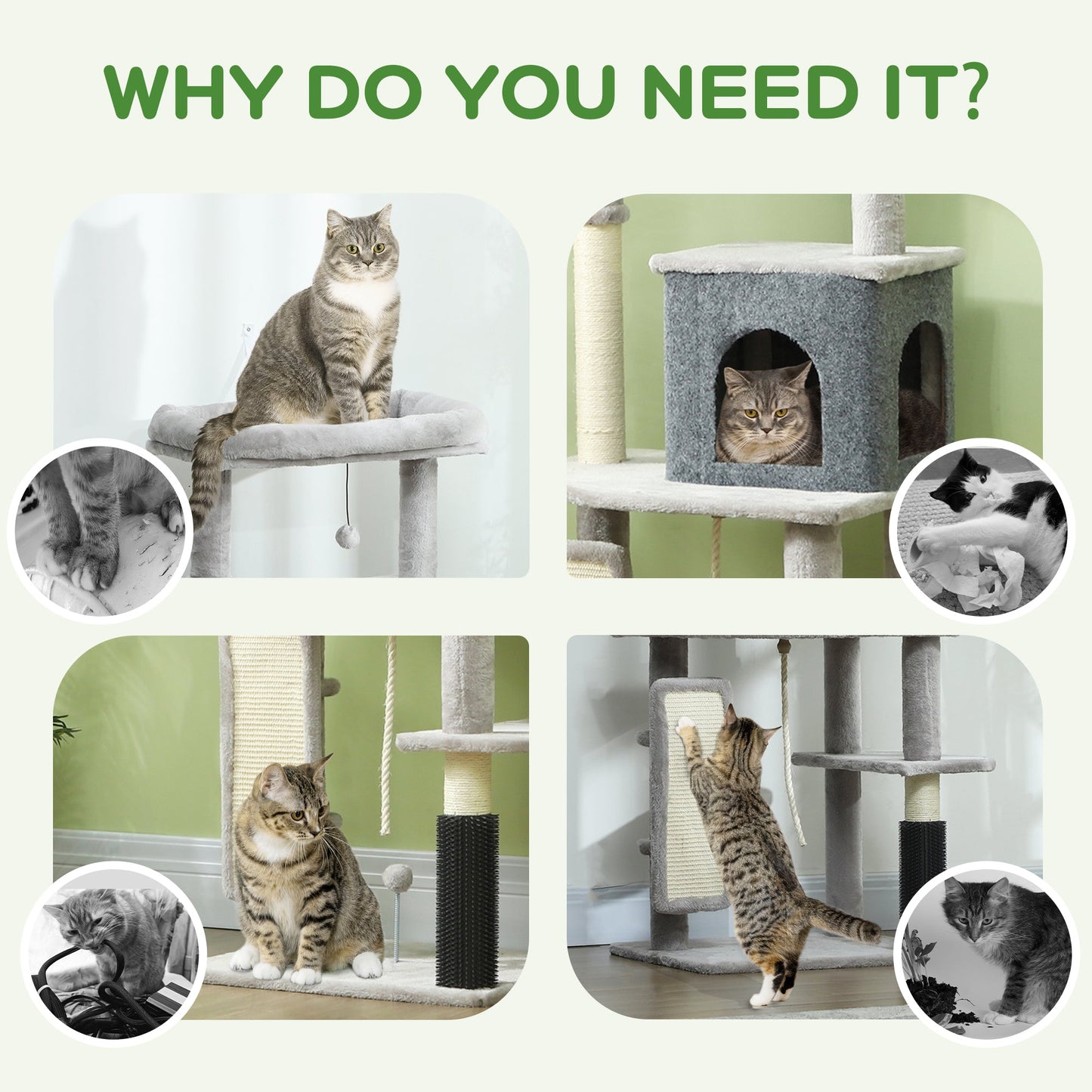 WHY DO YOU NEED IT?