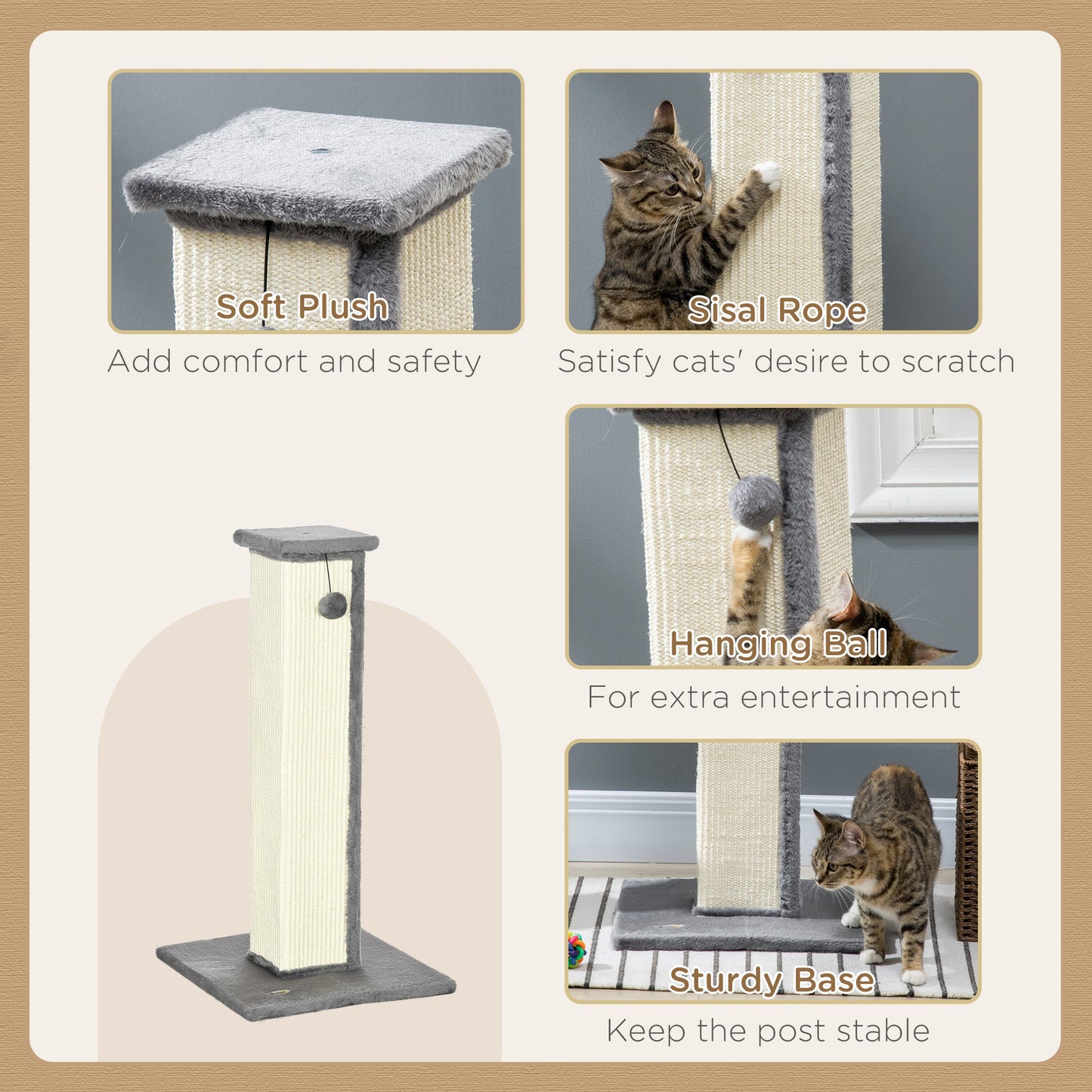 Soft Plush
Add comfort and safety

Sisal Rope
Satisfy cats' desire to scratch

Hanging Ball
For extra entertainment

Sturdy Base
Keep the post stable