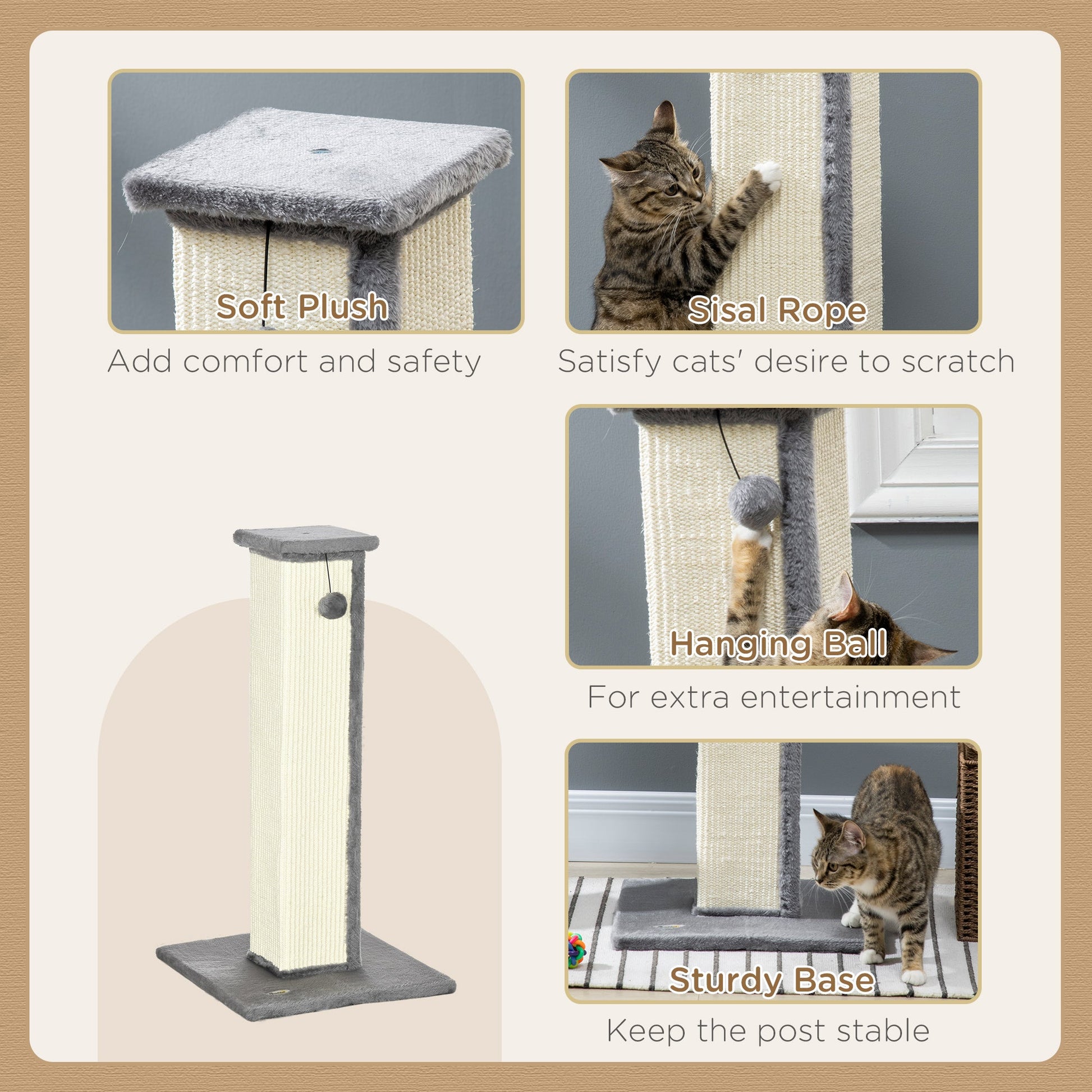 Soft Plush
Add comfort and safety

Sisal Rope
Satisfy cats' desire to scratch

Hanging Ball
For extra entertainment

Sturdy Base
Keep the post stable