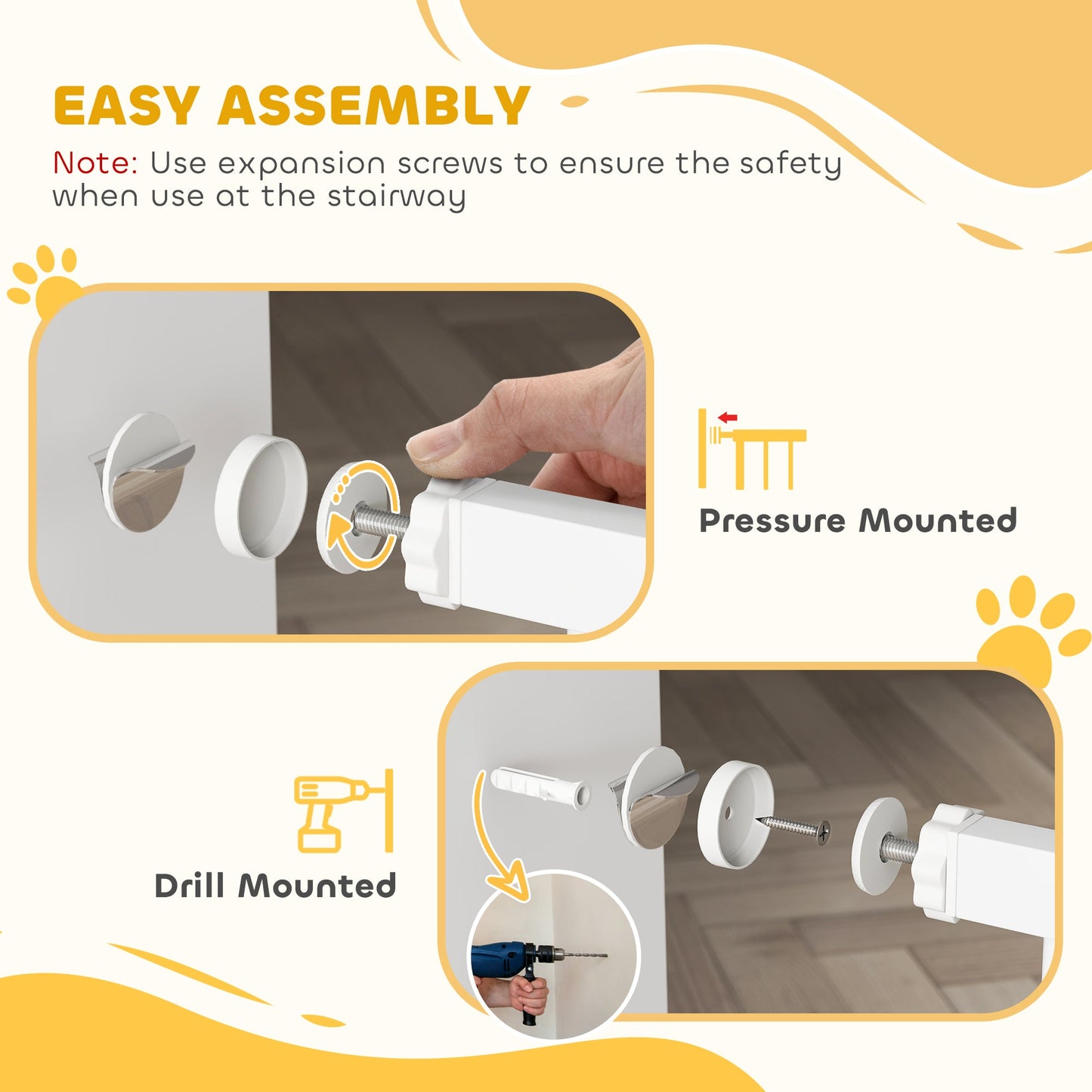 EASY ASSEMBLY

Note: Use expansion screws to ensure the safety when use at the stairway

Pressure Mounted

Drill Mounted