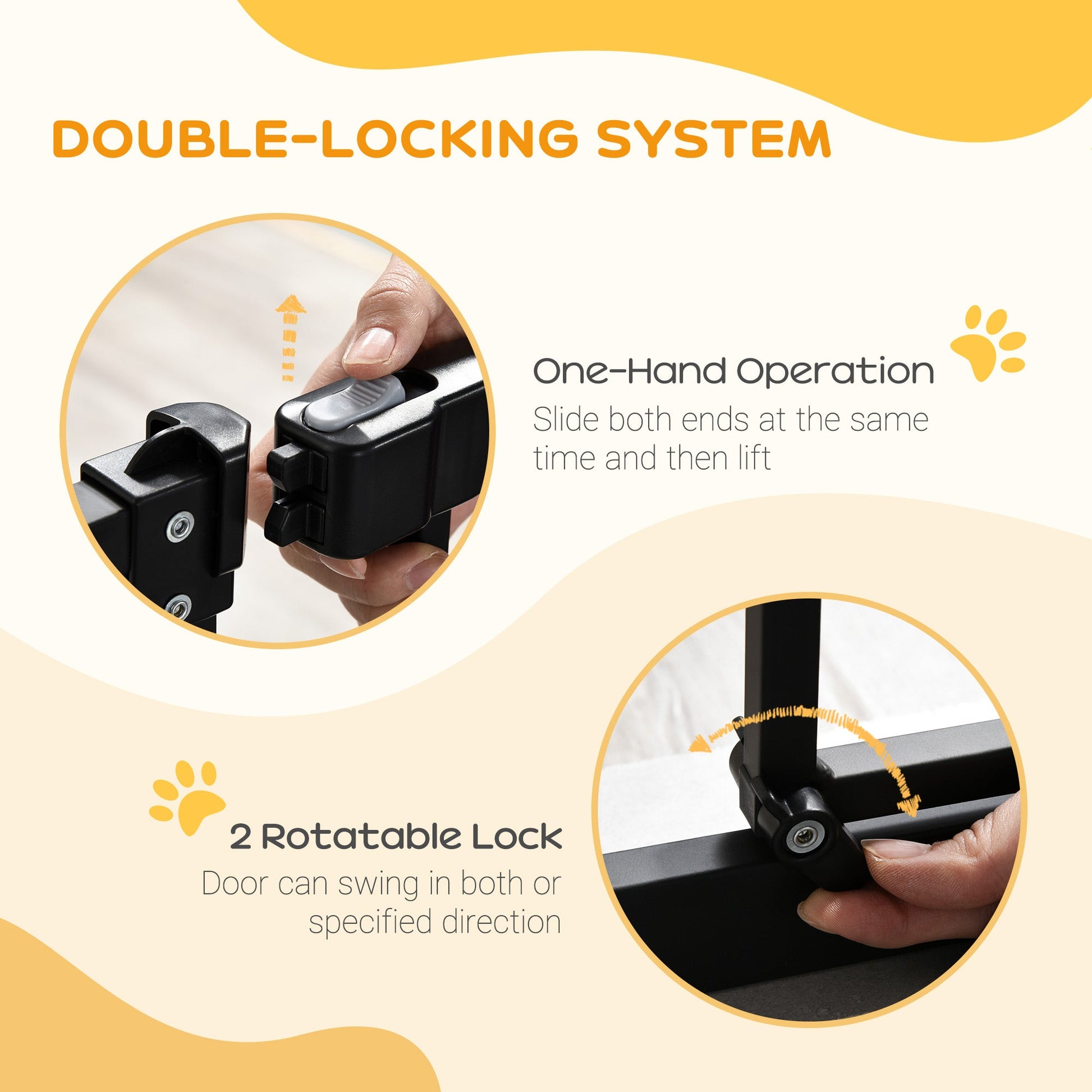 DOUBLE-LOCKING SYSTEM

One-Hand Operation

Slide both ends at the same time and then lift

2 Rotatable Lock

Door can swing in both or specified direction