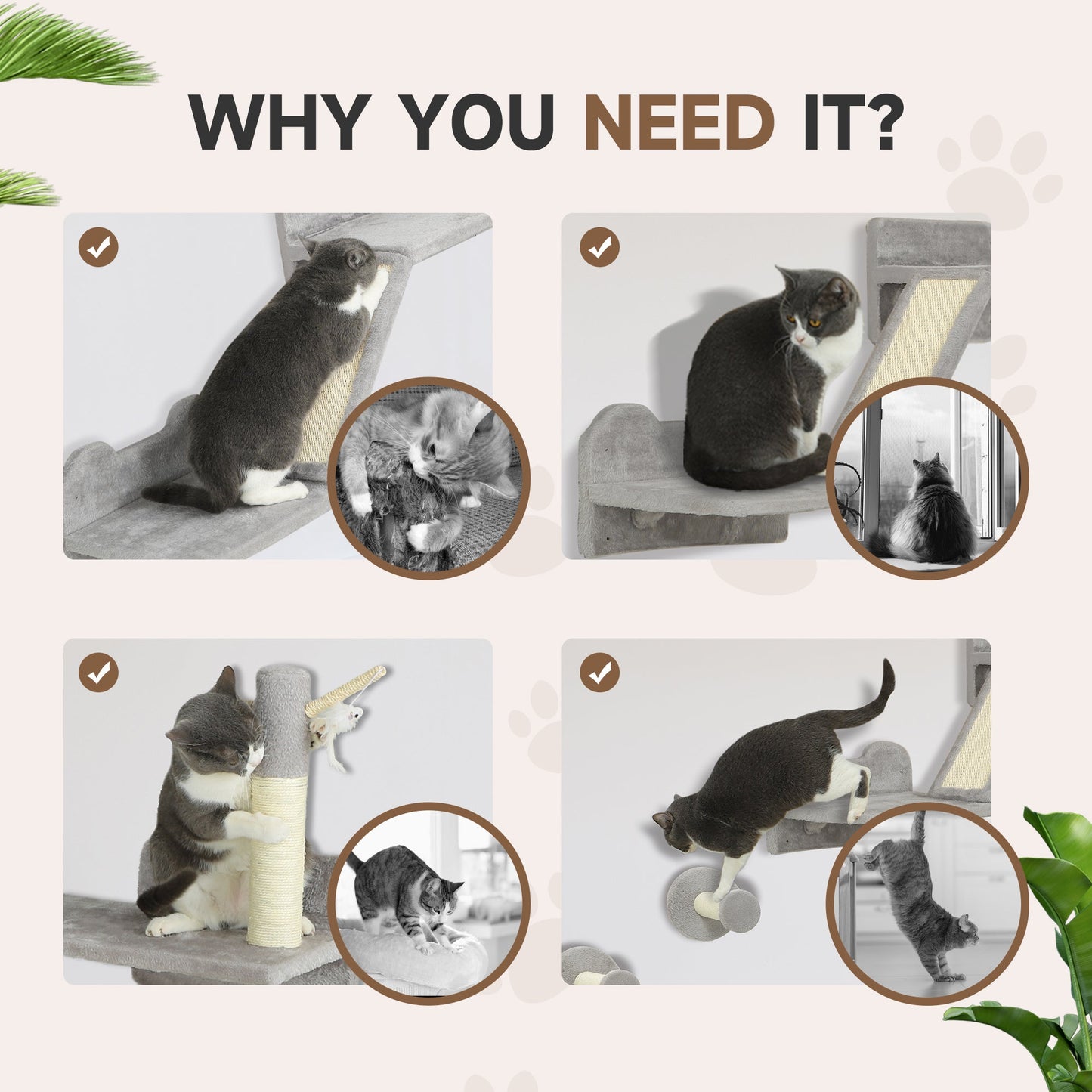 WHY YOU NEED IT?