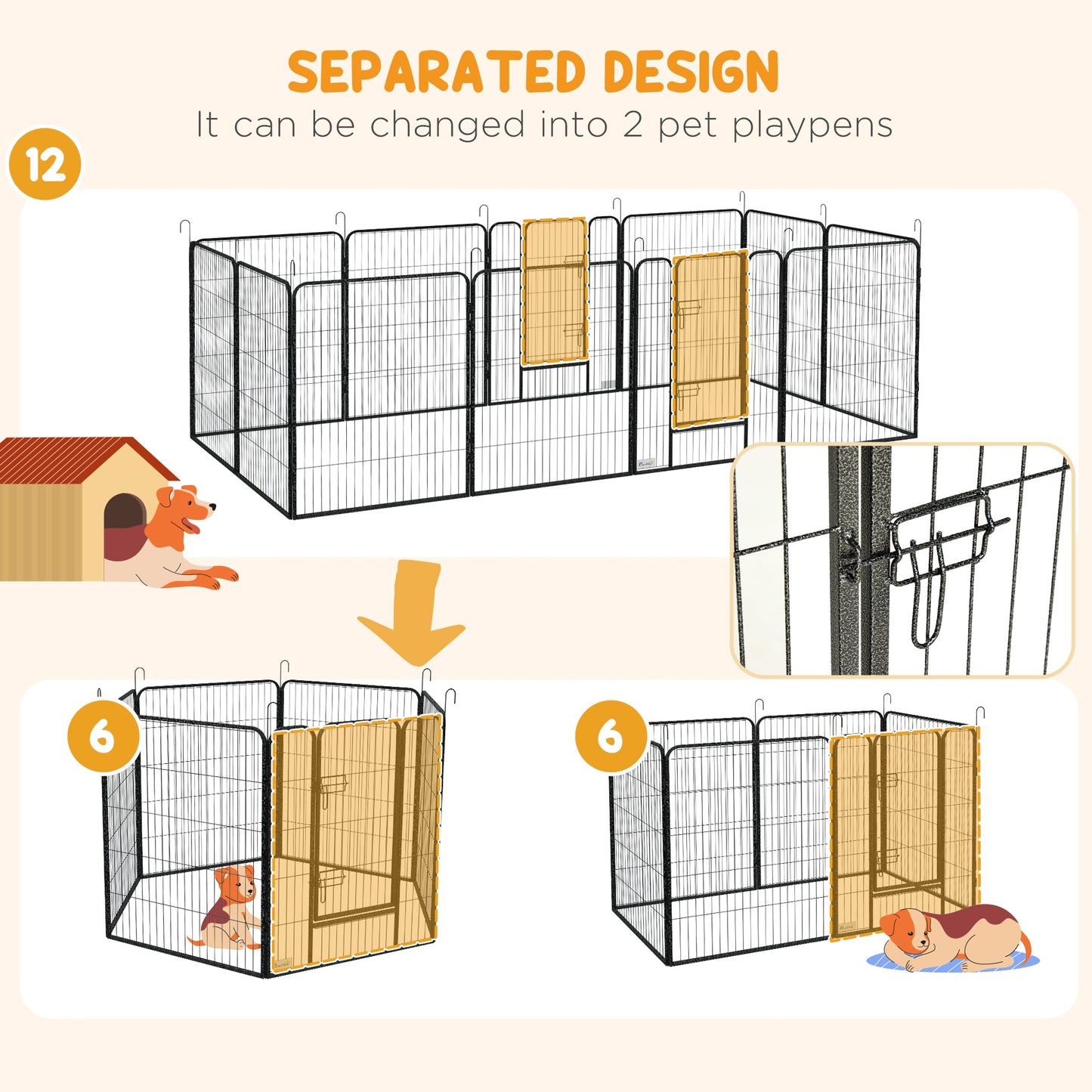 SEPARATED DESIGN
It can be changed into 2 pet playpens

12

6

6