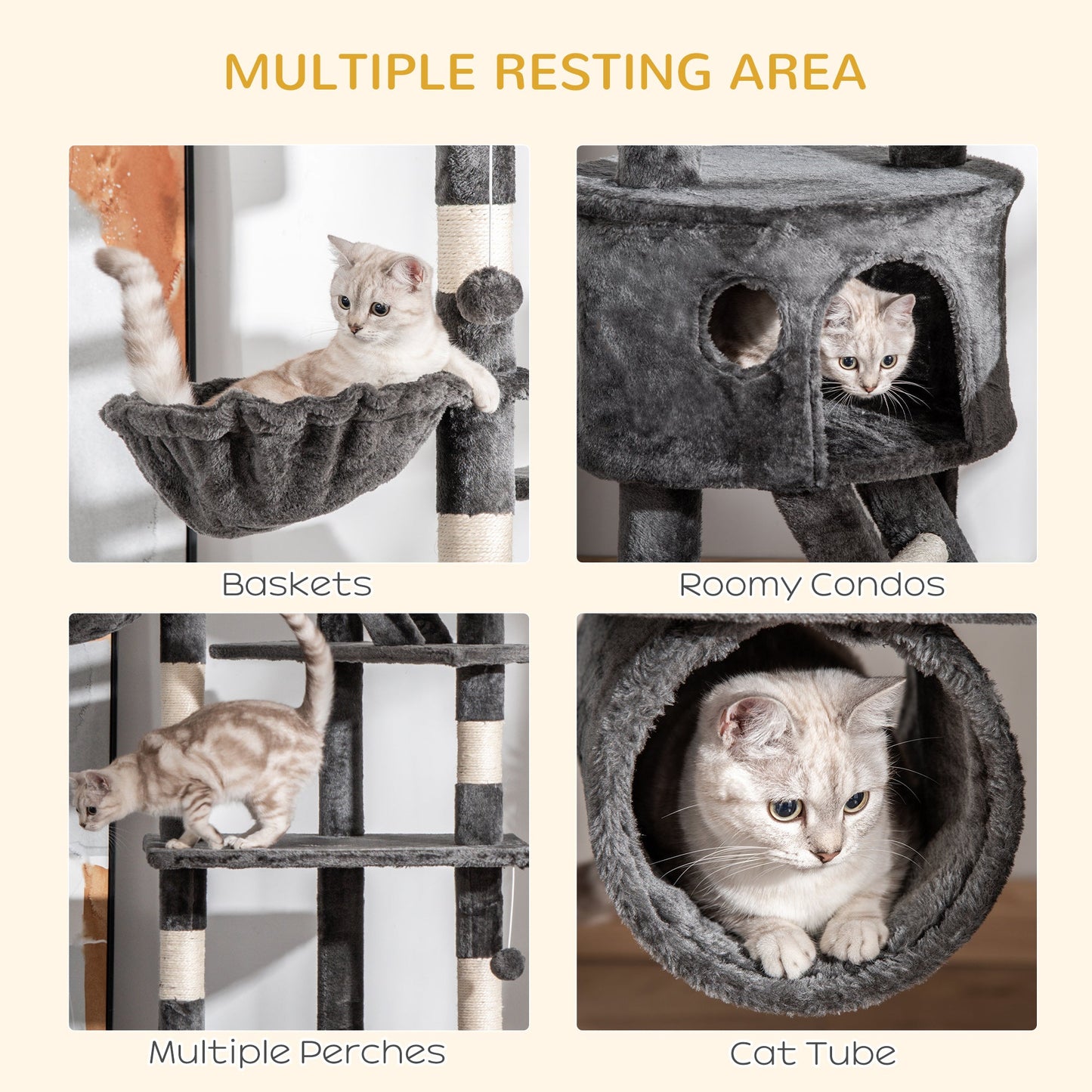 MULTIPLE RESTING AREA

Baskets

Roomy Condos

Multiple Perches

Cat Tube