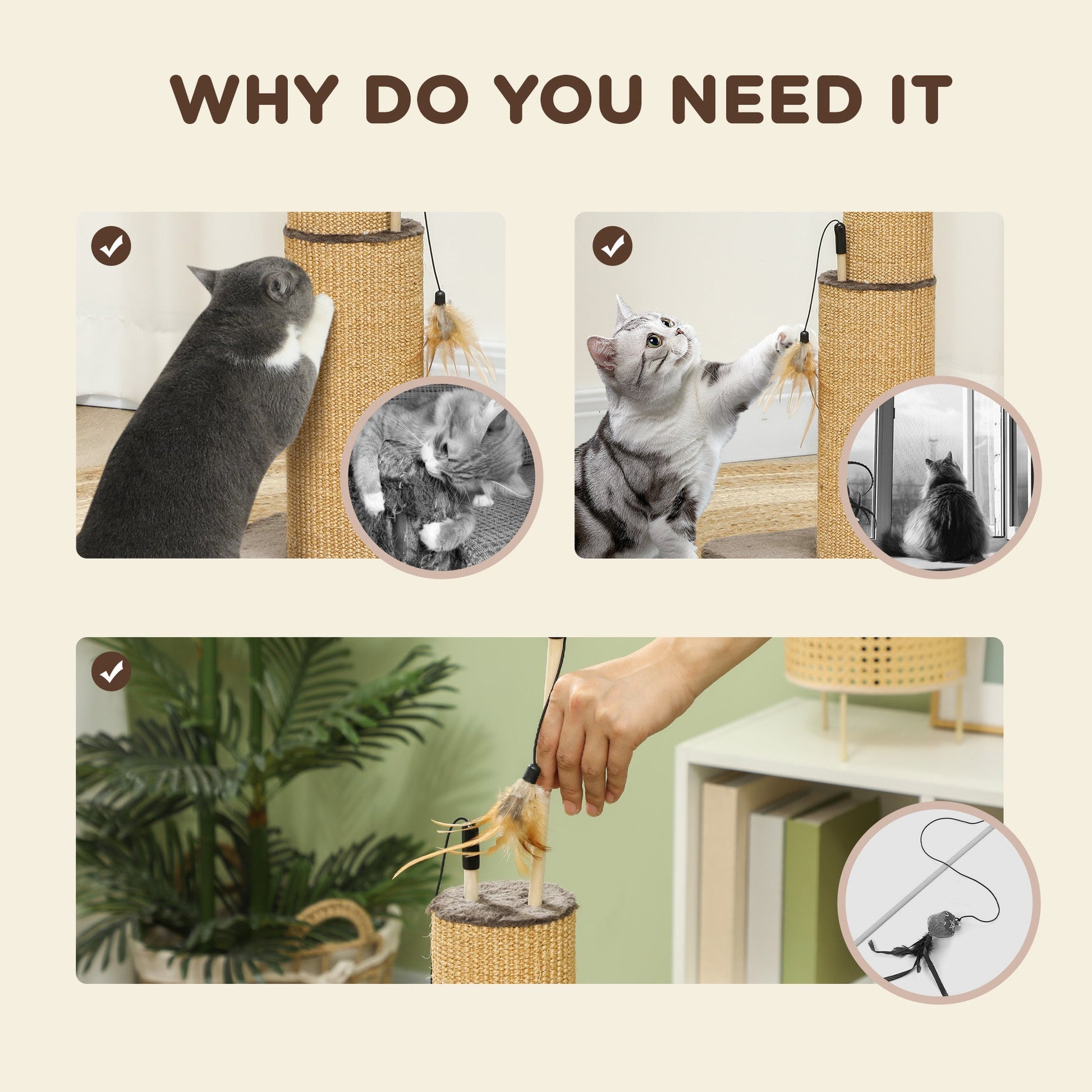 WHY DO YOU NEED IT