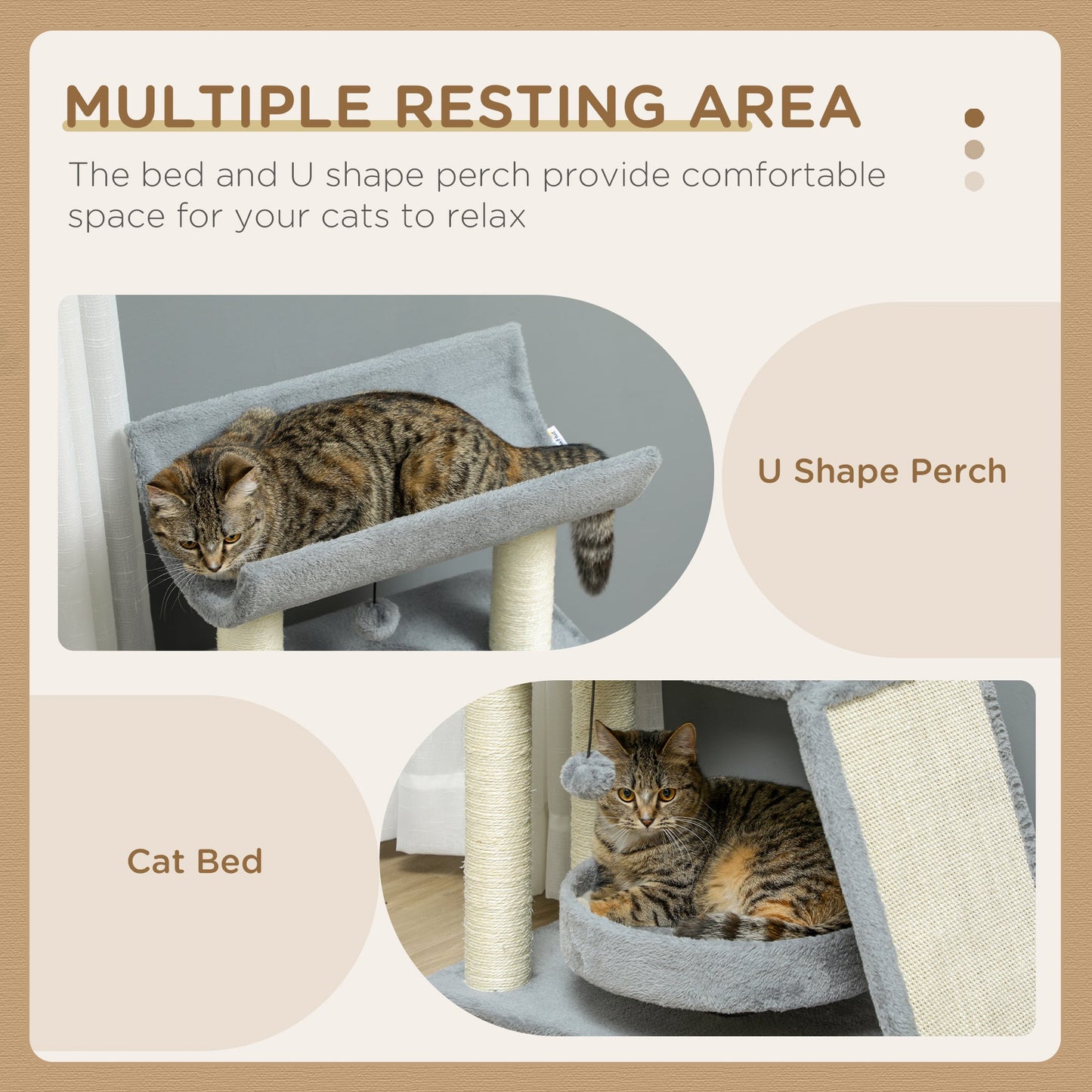 MULTIPLE RESTING AREA

The bed and U shape perch provide comfortable space for your cats to relax

U Shape Perch

Cat Bed