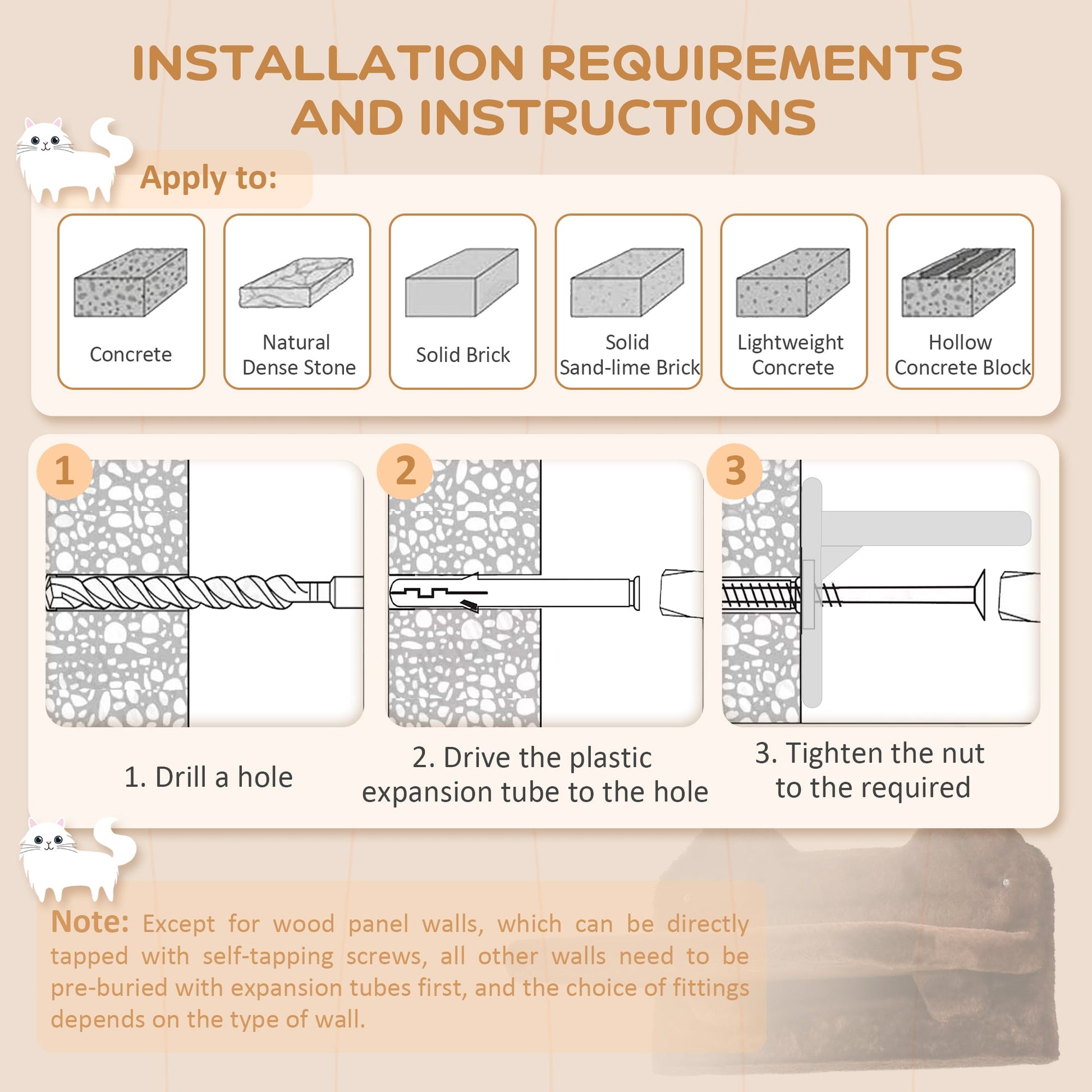 INSTALLATION REQUIREMENTS AND INSTRUCTIONS

Apply to:

Concrete

Natural Dense Stone

Solid Brick

Solid Sand-lime Brick

Lightweight Concrete

Hollow Concrete Block

1

2

3

1. Drill a hole

2. Drive the plastic expansion tube to the hole

3. Tighten the nut to the required

Note: Except for wood panel walls, which can be directly tapped with self-tapping screws, all other walls need to be pre-buried with expansion tubes first, and the choice of fittings depends on the type of wall.