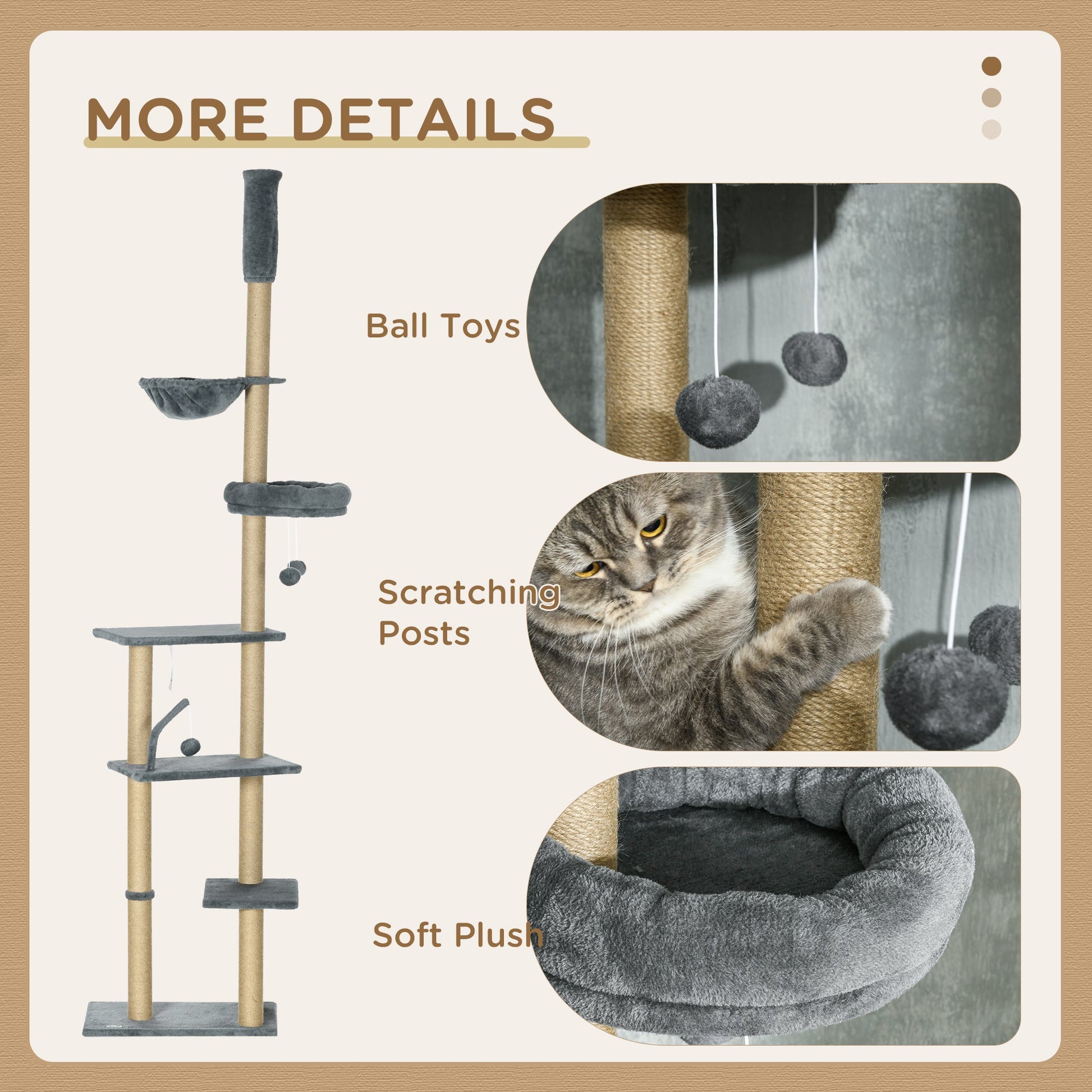 MORE DETAILS

Ball Toys

Scratching Posts

Soft Plush