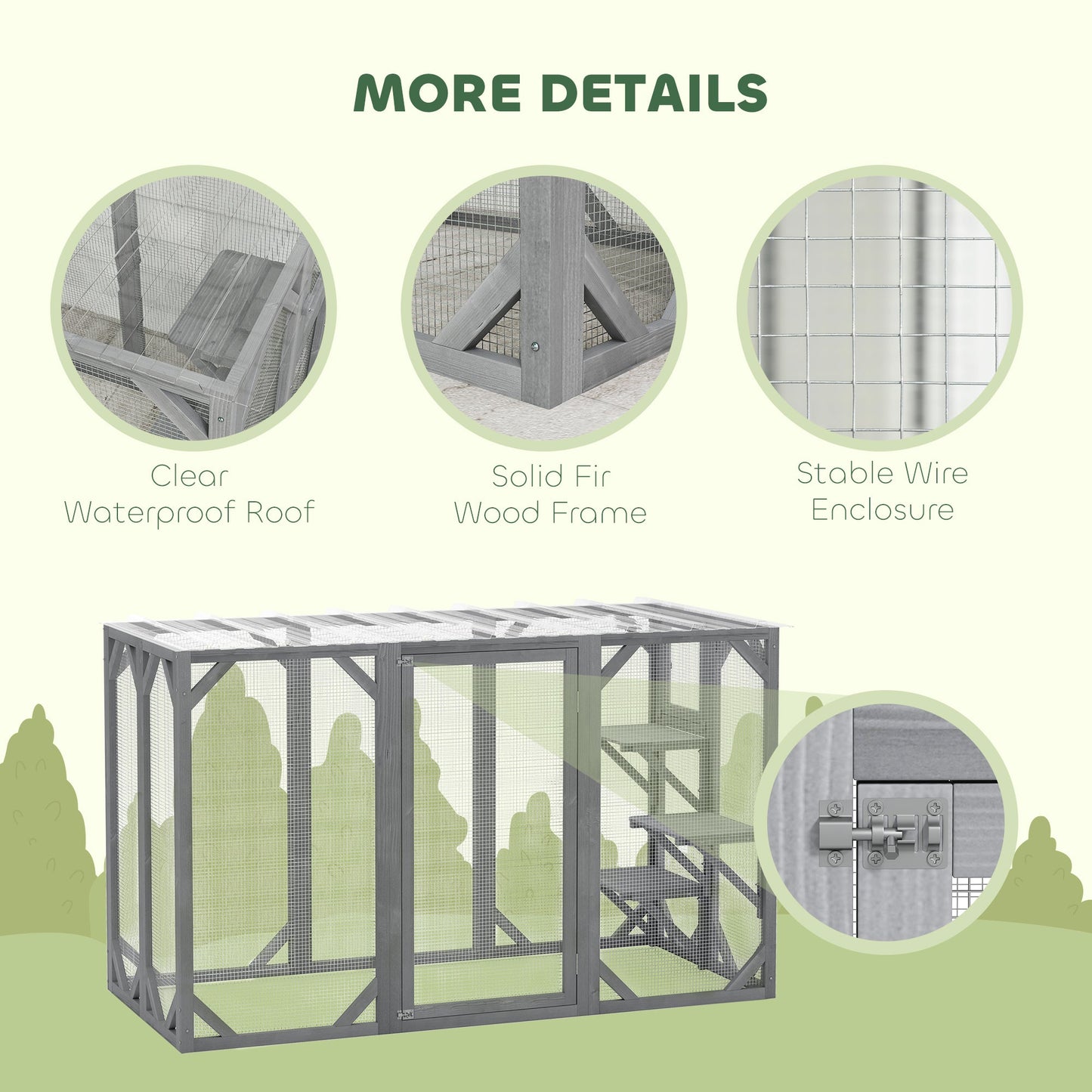 MORE DETAILS

Clear
Waterproof Roof

Solid Fir
Wood Frame

Stable Wire
Enclosure