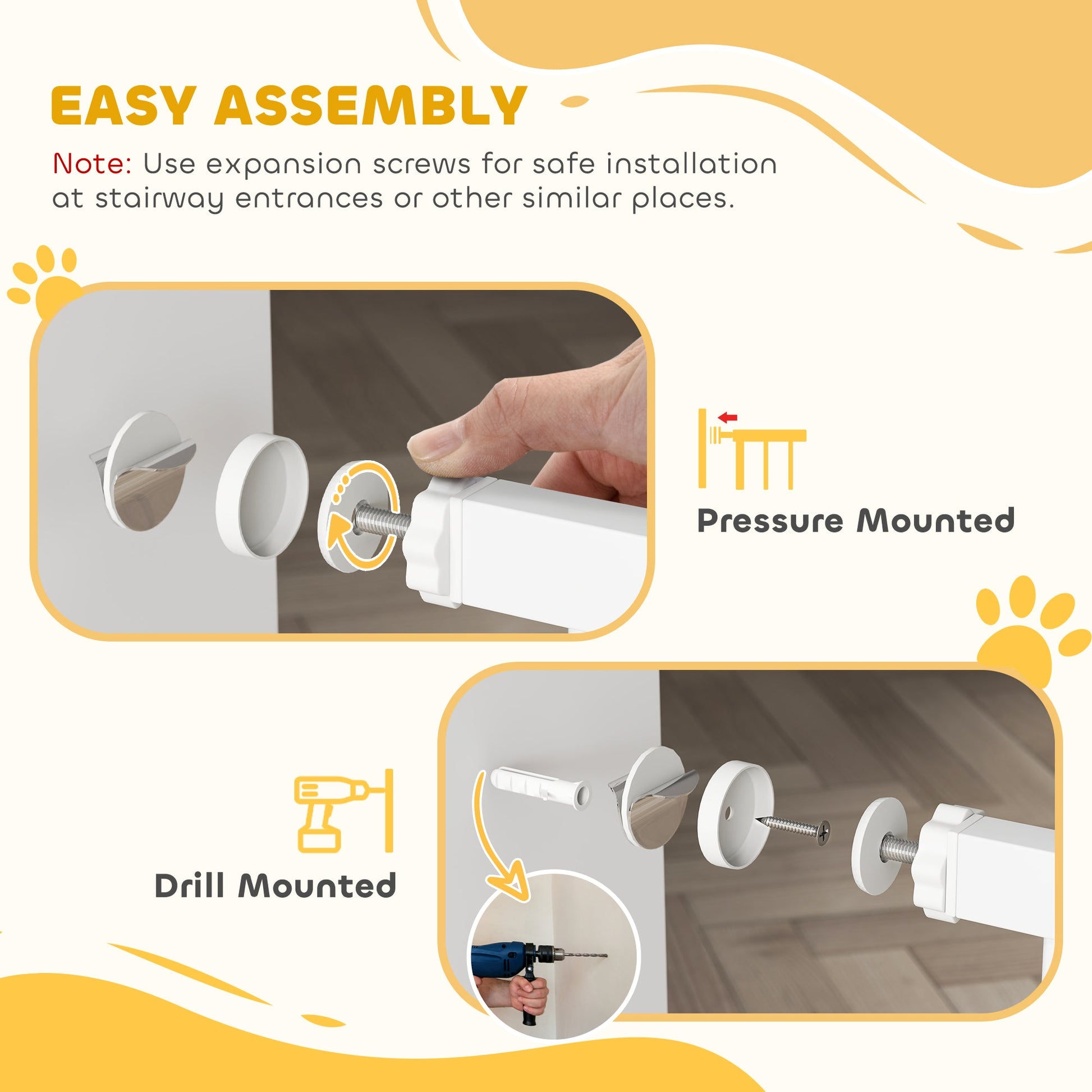 EASY ASSEMBLY

Note: Use expansion screws for safe installation at stairway entrances or other similar places.

Pressure Mounted

Drill Mounted