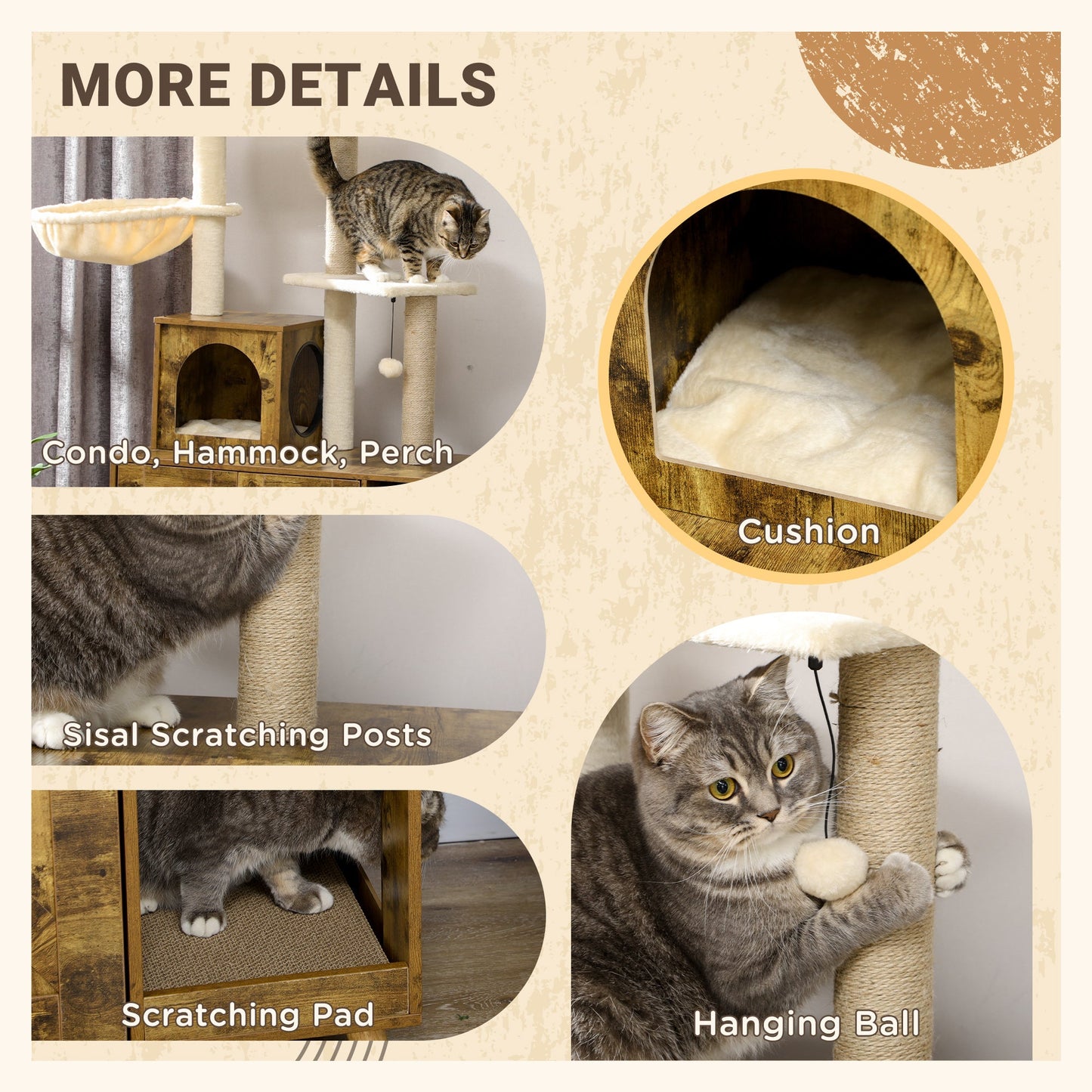 MORE DETAILS

Condo, Hammock, Perch

Cushion

Sisal Scratching Posts

Scratching Pad

Hanging Ball