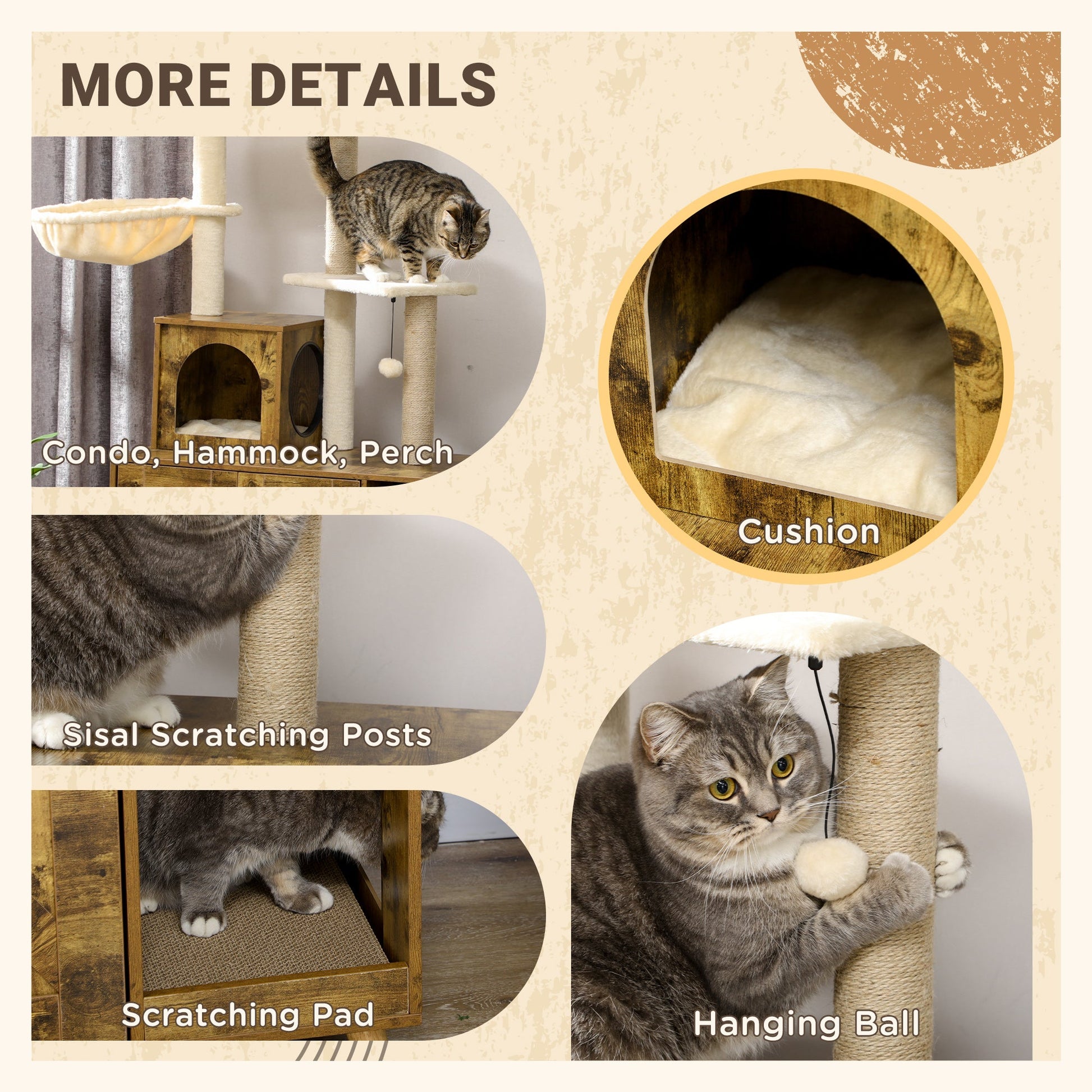 MORE DETAILS

Condo, Hammock, Perch

Cushion

Sisal Scratching Posts

Scratching Pad

Hanging Ball