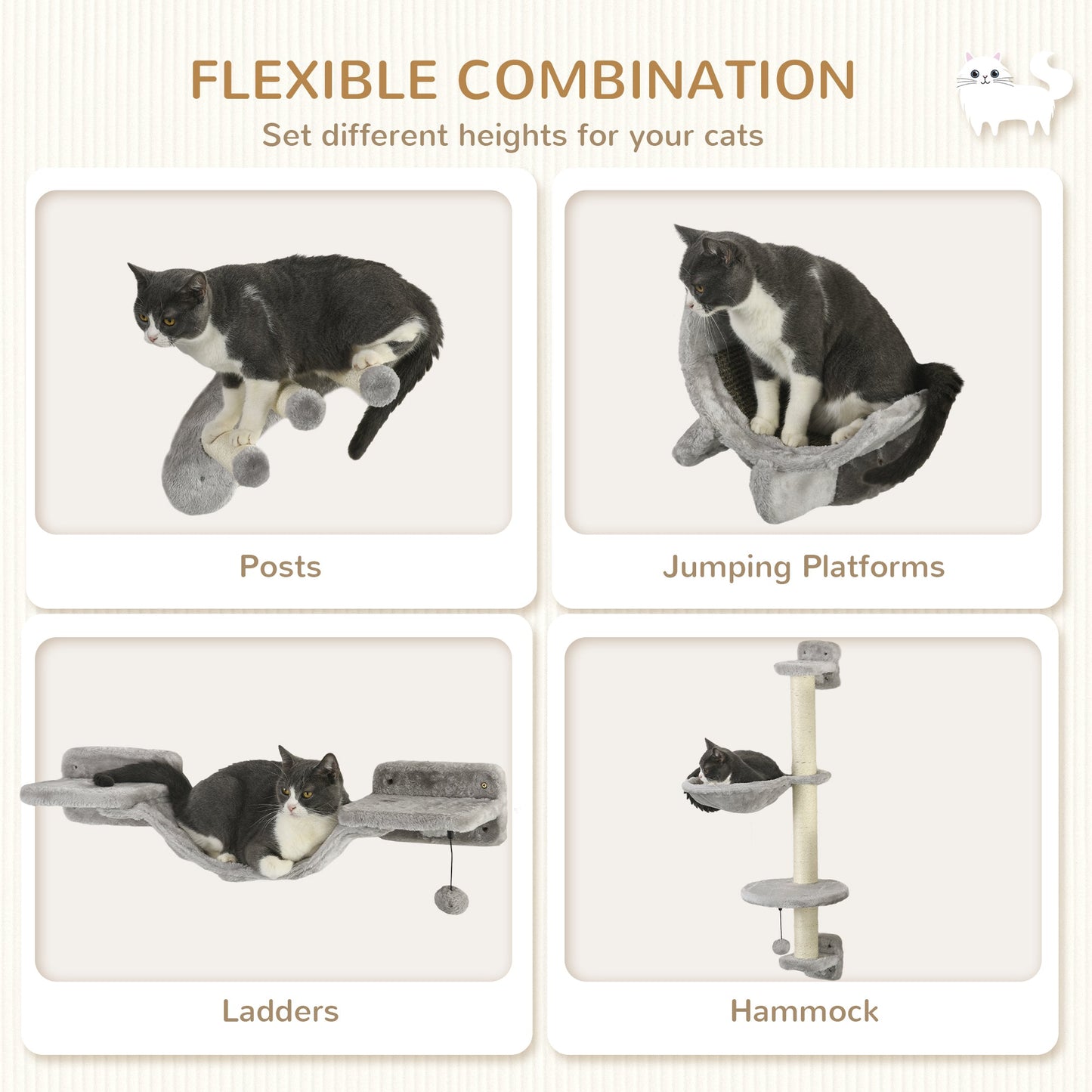 FLEXIBLE COMBINATION

Set different heights for your cats

Posts

Jumping Platforms

Ladders

Hammock