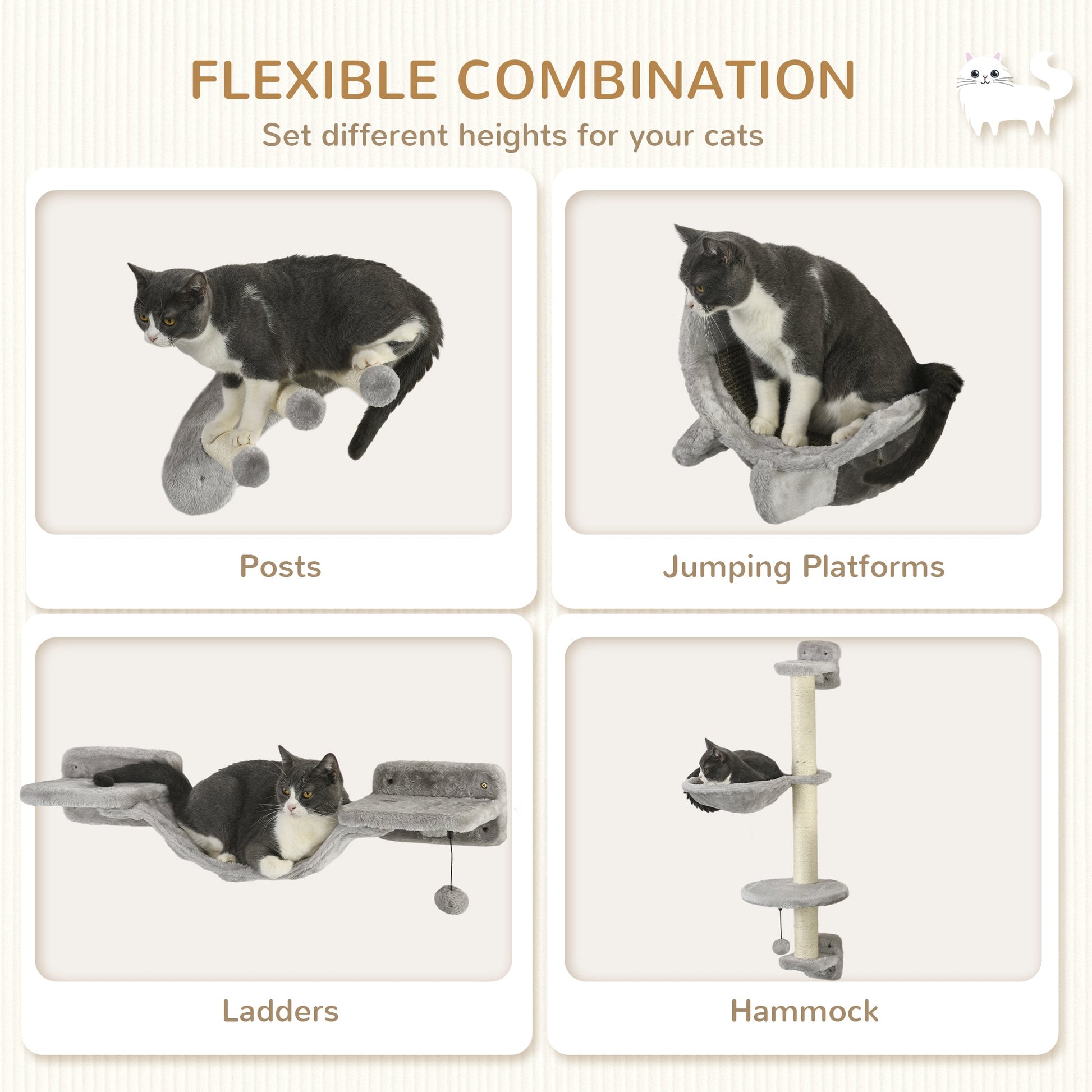 FLEXIBLE COMBINATION
Set different heights for your cats

Posts

Jumping Platforms

Ladders

Hammock