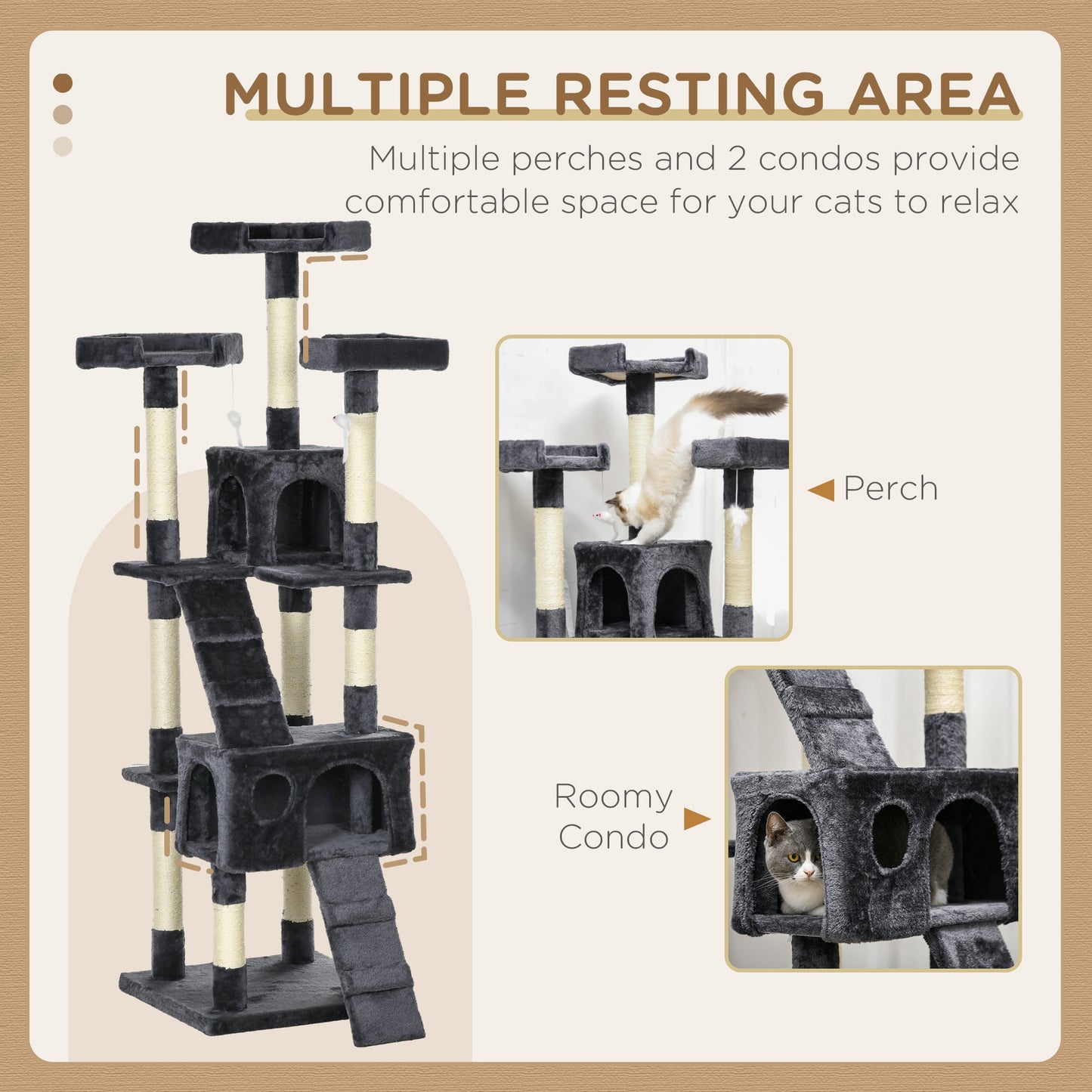 MULTIPLE RESTING AREA

Multiple perches and 2 condos provide comfortable space for your cats to relax

Perch

Roomy Condo