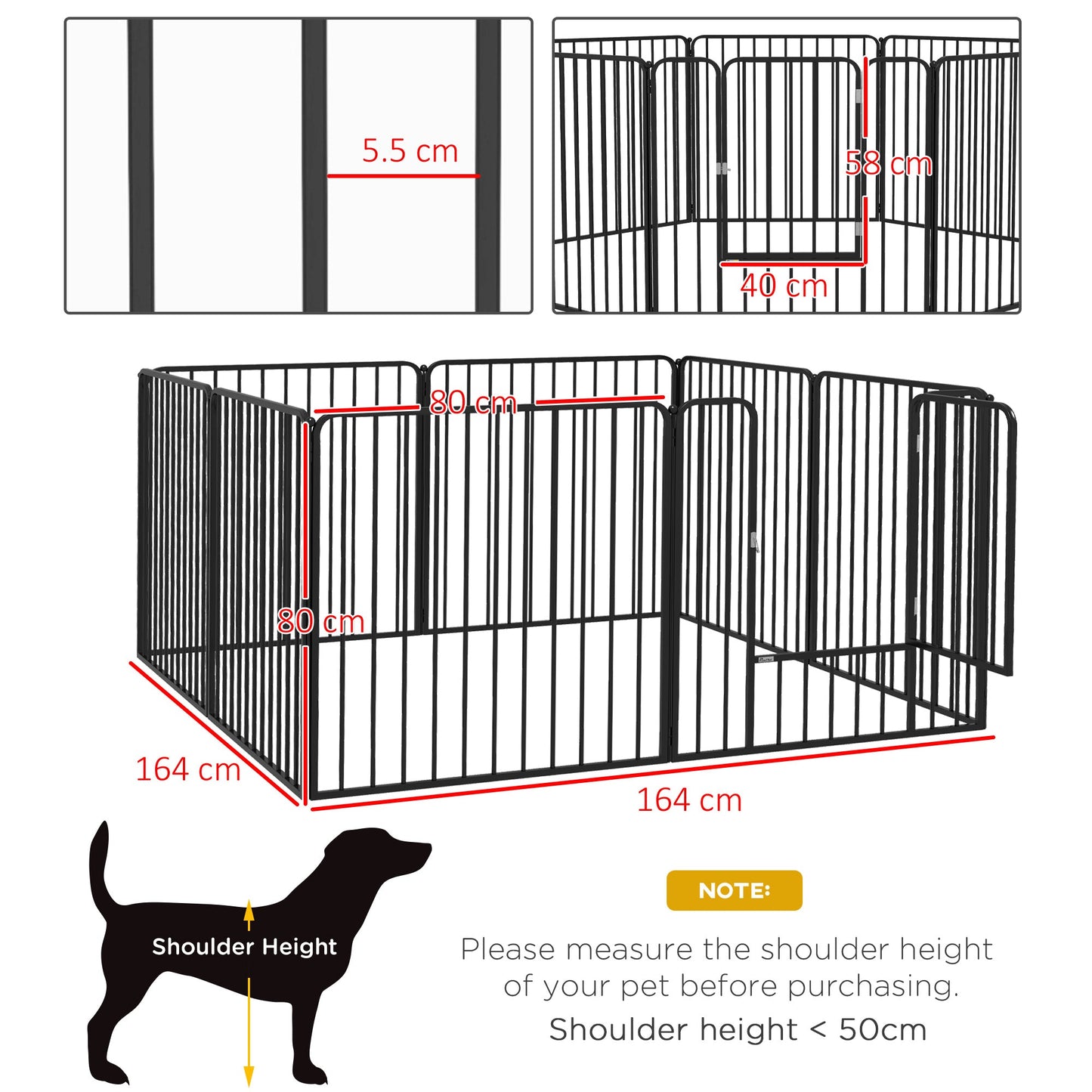 5.5 cm

58 cm

40 cm

80 cm

80 cm

164 cm

164 cm

Shoulder Height

NOTE:

Please measure the shoulder height of your pet before purchasing.

Shoulder height < 50cm