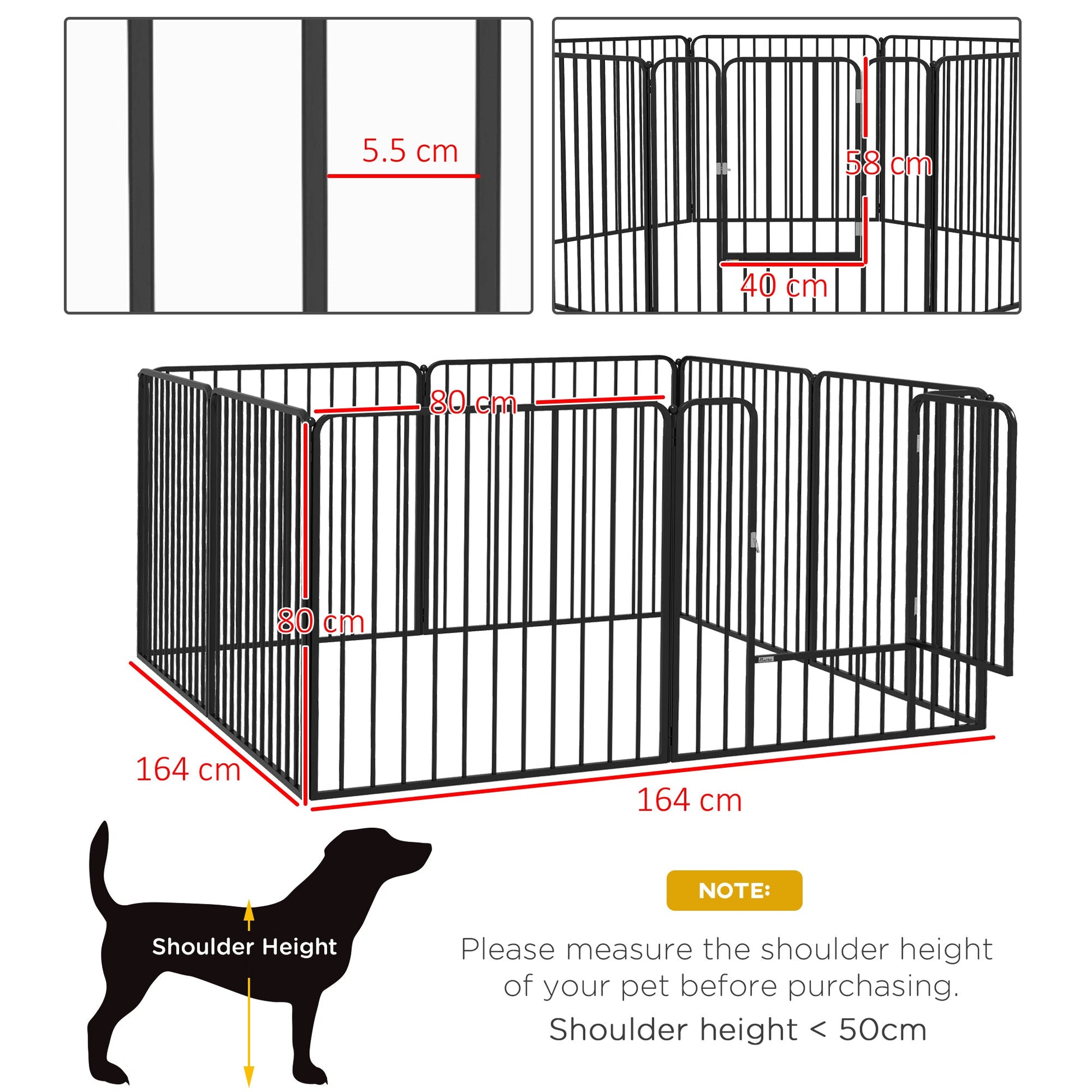 5.5 cm

58 cm

40 cm

80 cm

80 cm

164 cm

164 cm

Shoulder Height

NOTE:

Please measure the shoulder height of your pet before purchasing.

Shoulder height < 50cm