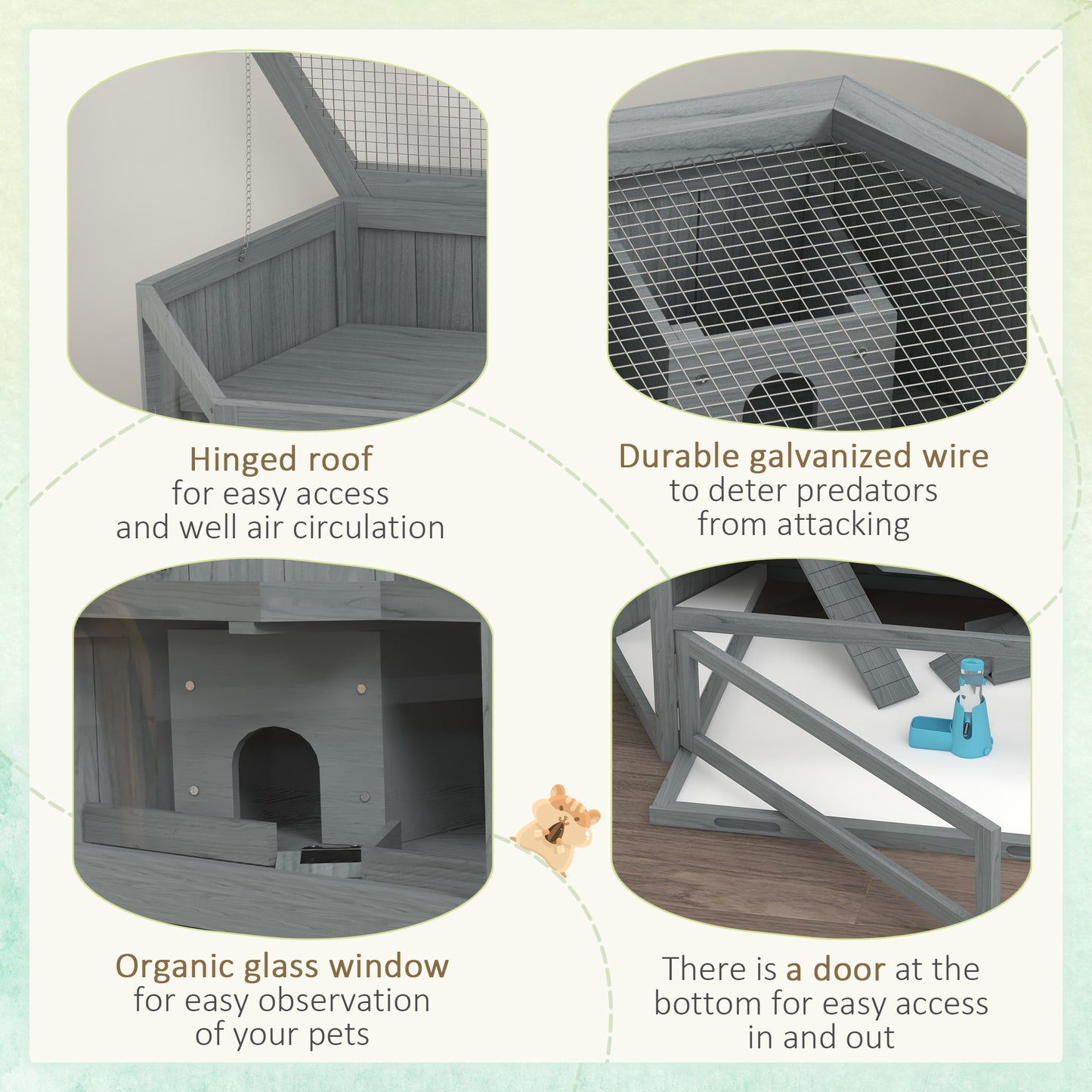 Hinged roof
for easy access
and well air circulation

Durable galvanized wire
to deter predators
from attacking

Organic glass window
for easy observation
of your pets

There is a door at the
bottom for easy access
in and out