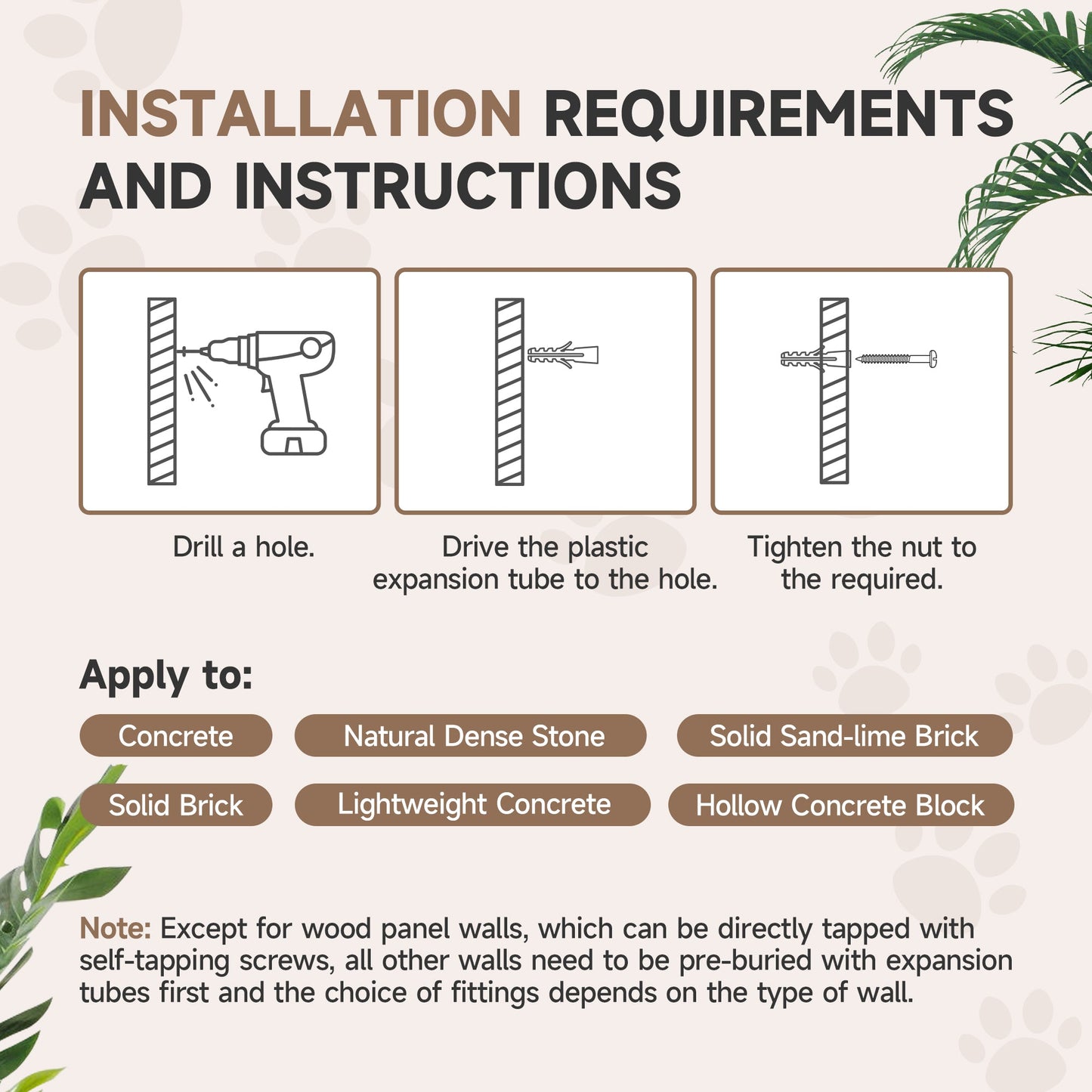 INSTALLATION REQUIREMENTS AND INSTRUCTIONS

Drill a hole.

Drive the plastic expansion tube to the hole.

Tighten the nut to the required.

Apply to:

Concrete

Natural Dense Stone

Solid Sand-lime Brick

Solid Brick

Lightweight Concrete

Hollow Concrete Block

Note: Except for wood panel walls, which can be directly tapped with self-tapping screws, all other walls need to be pre-buried with expansion tubes first and the choice of fittings depends on the type of wall.