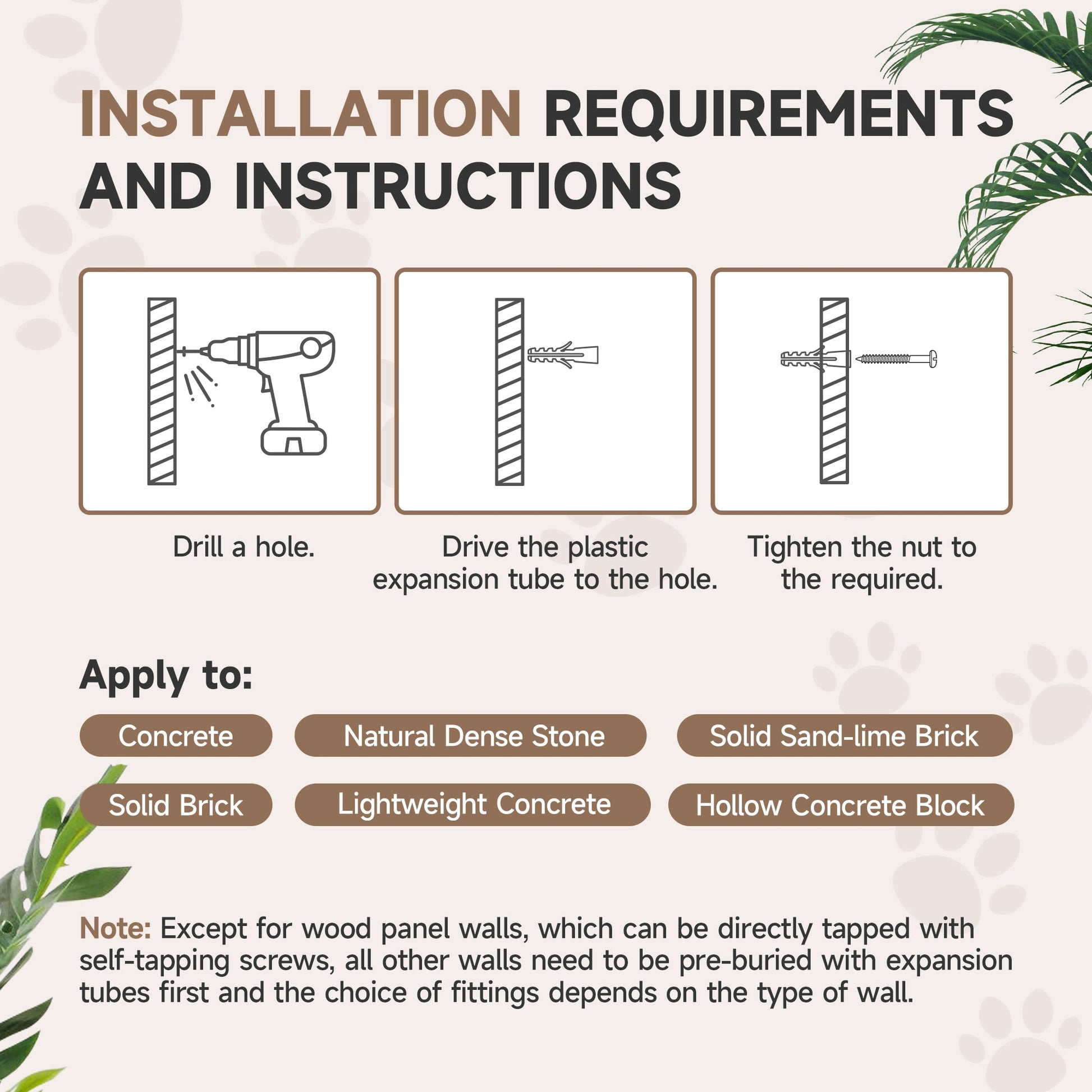 INSTALLATION REQUIREMENTS AND INSTRUCTIONS

Drill a hole.

Drive the plastic expansion tube to the hole.

Tighten the nut to the required.

Apply to:

Concrete

Natural Dense Stone

Solid Sand-lime Brick

Solid Brick

Lightweight Concrete

Hollow Concrete Block

Note: Except for wood panel walls, which can be directly tapped with self-tapping screws, all other walls need to be pre-buried with expansion tubes first and the choice of fittings depends on the type of wall.