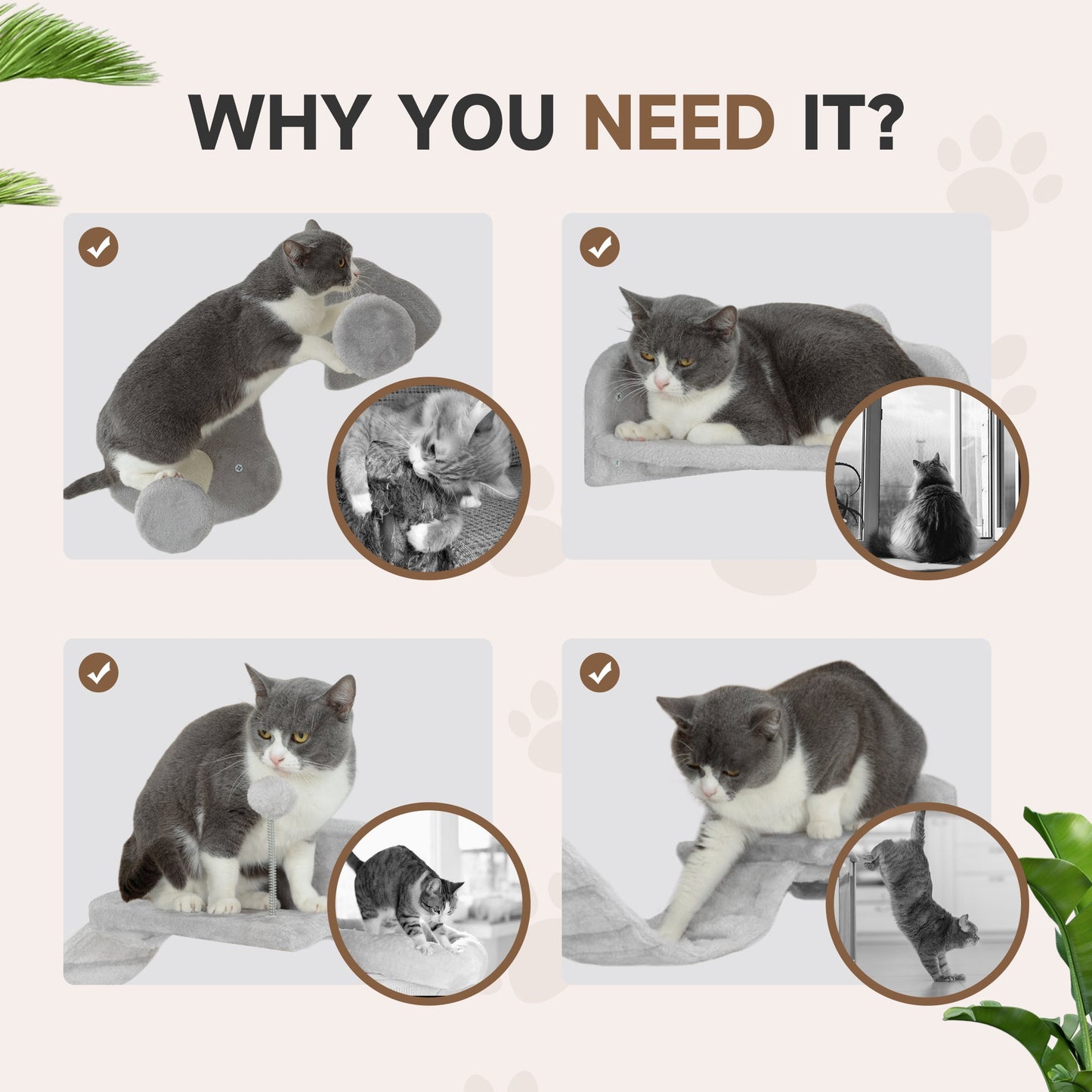 WHY YOU NEED IT?