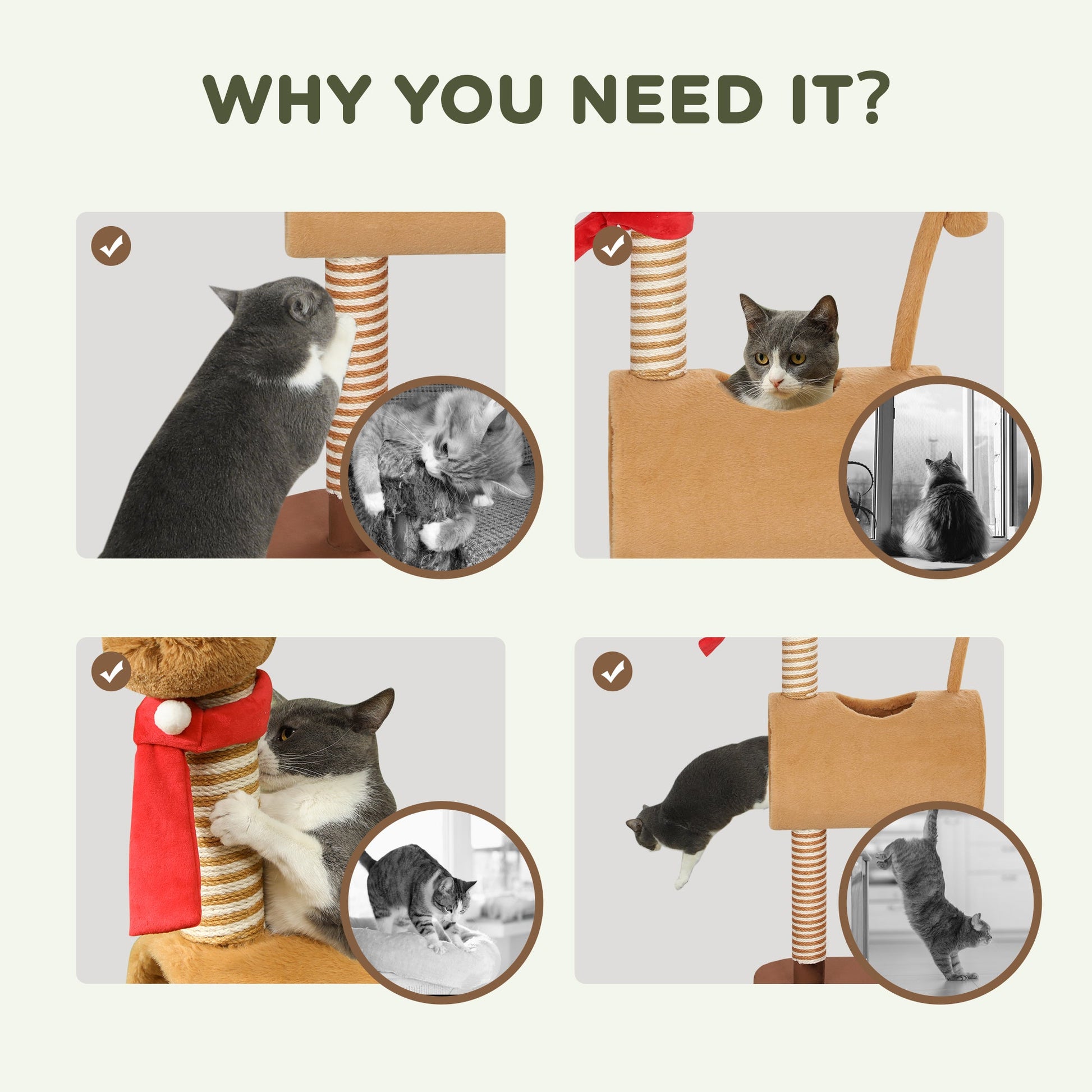 WHY YOU NEED IT?