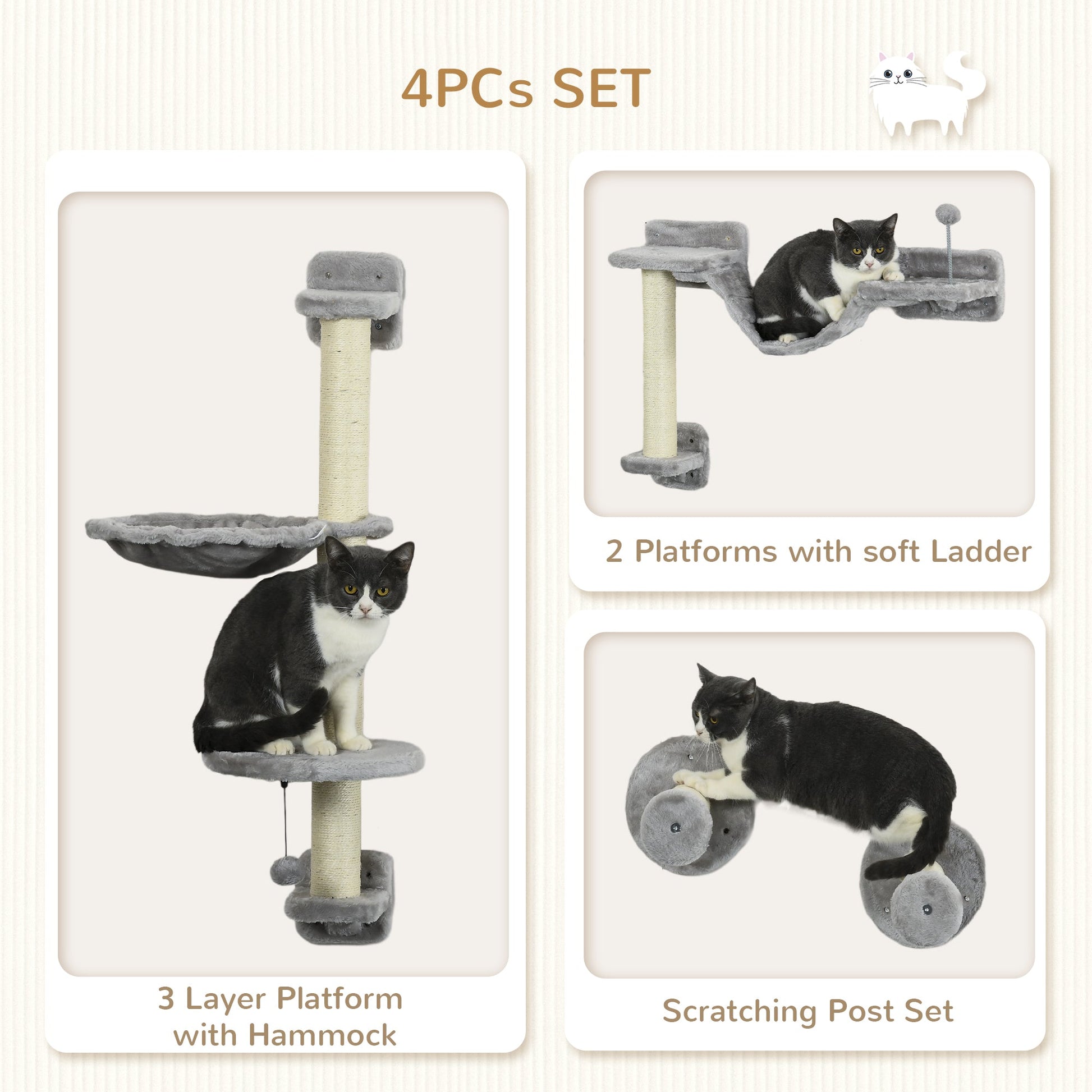 4PCs SET

3 Layer Platform with Hammock

2 Platforms with soft Ladder

Scratching Post Set