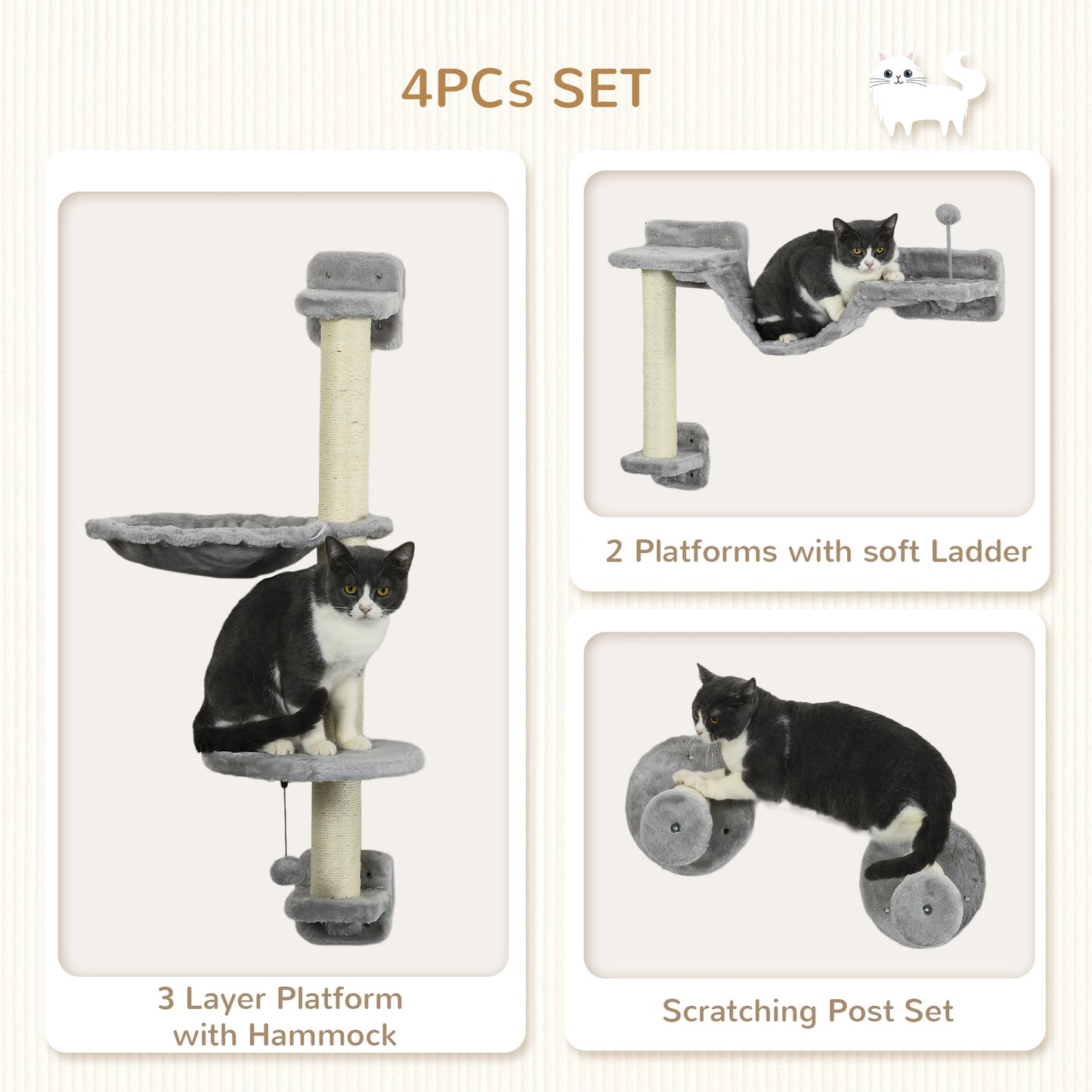 4PCs SET

3 Layer Platform with Hammock

2 Platforms with soft Ladder

Scratching Post Set