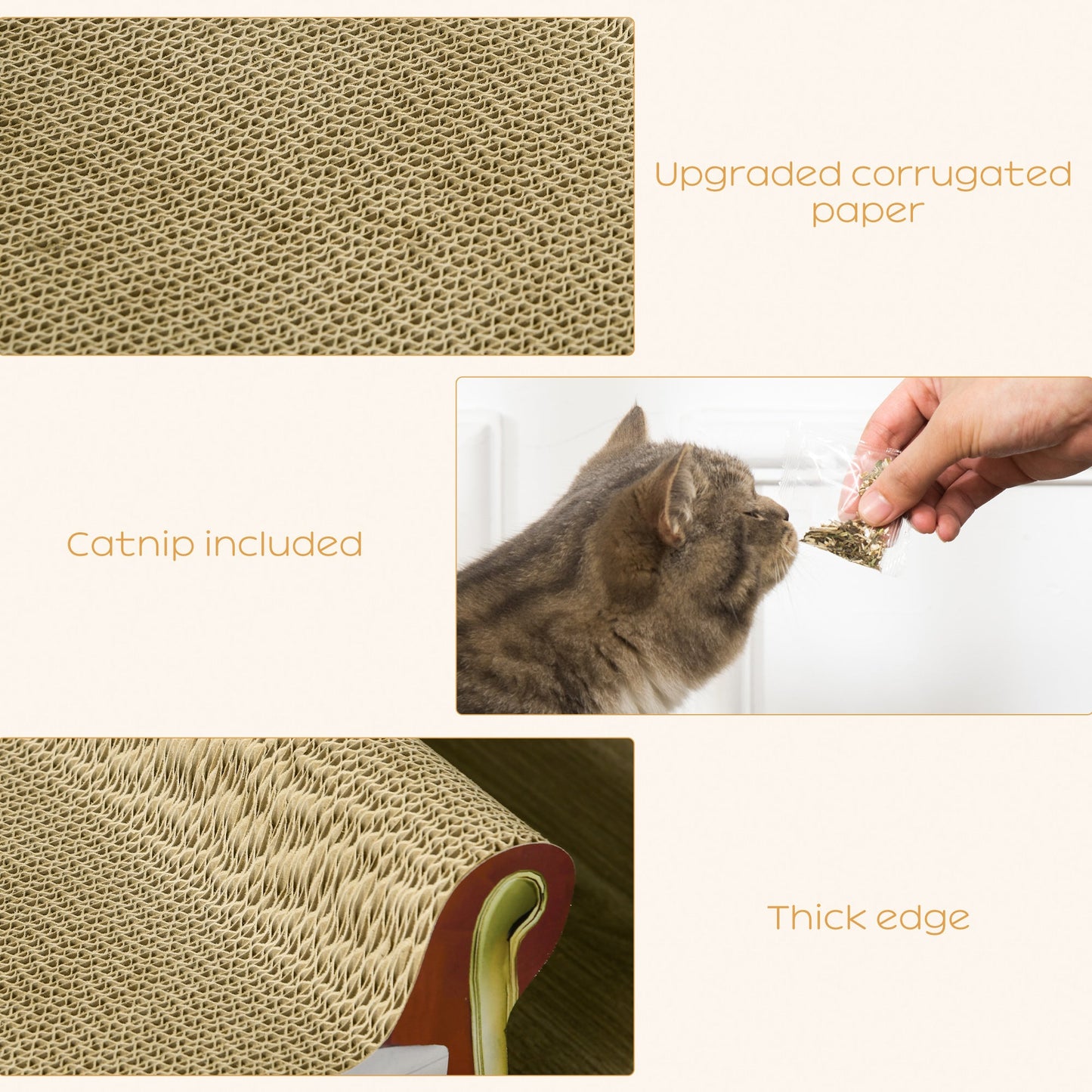 Upgraded corrugated paper

Catnip included

Thick edge