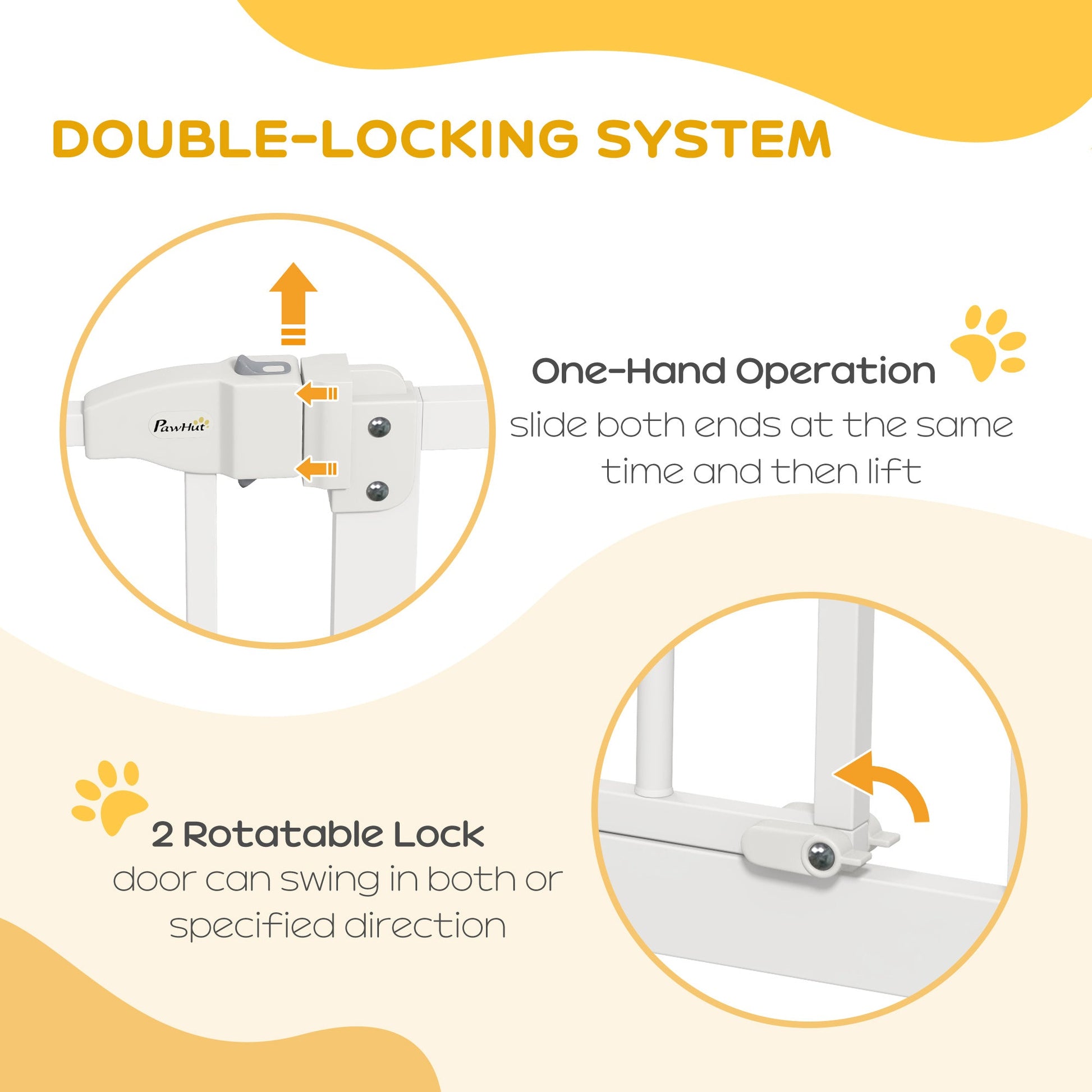 DOUBLE-LOCKING SYSTEM

PawHut

One-Hand Operation
slide both ends at the same time and then lift

2 Rotatable Lock
door can swing in both or specified direction