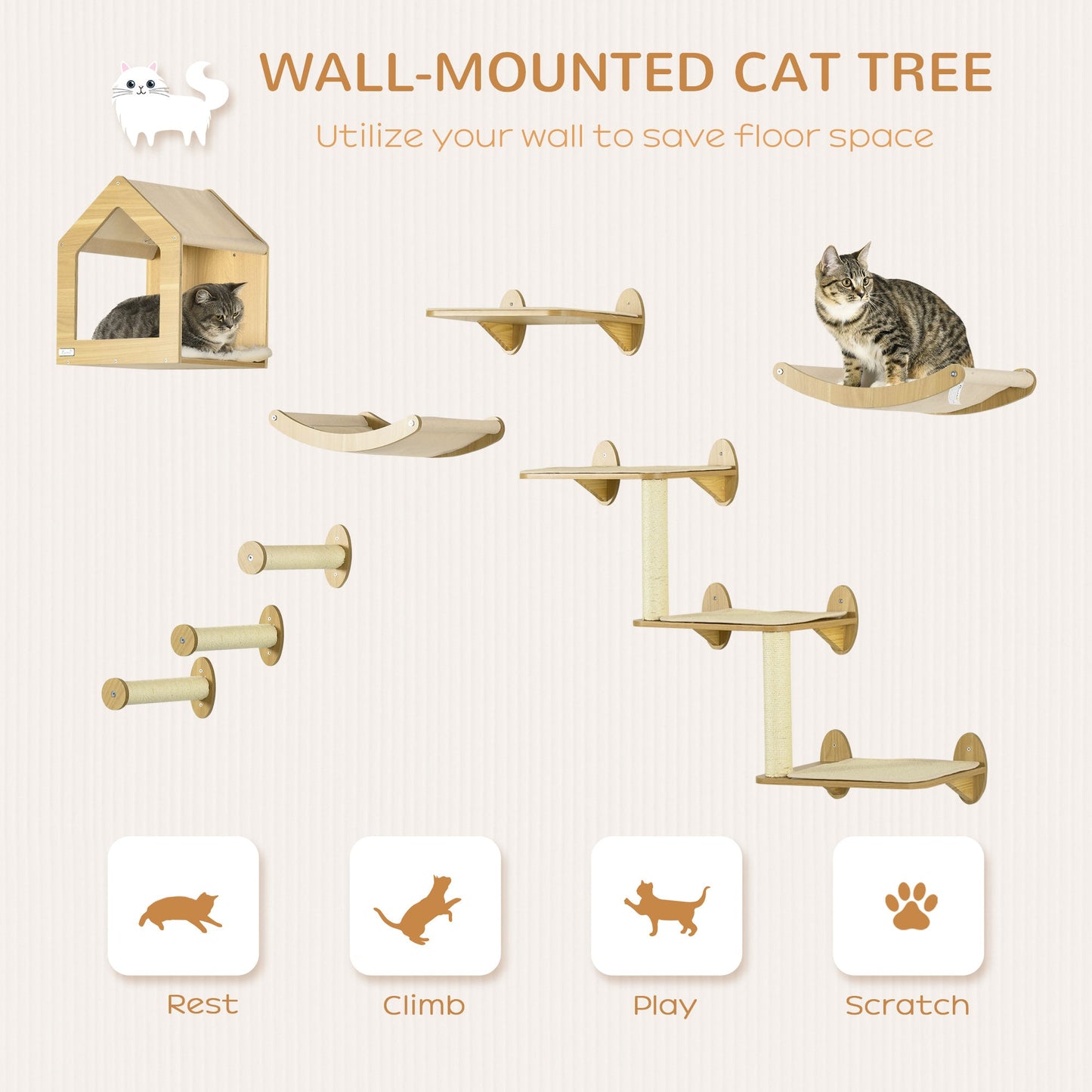 WALL-MOUNTED CAT TREE

Utilize your wall to save floor space

Rest

Climb

Play

Scratch