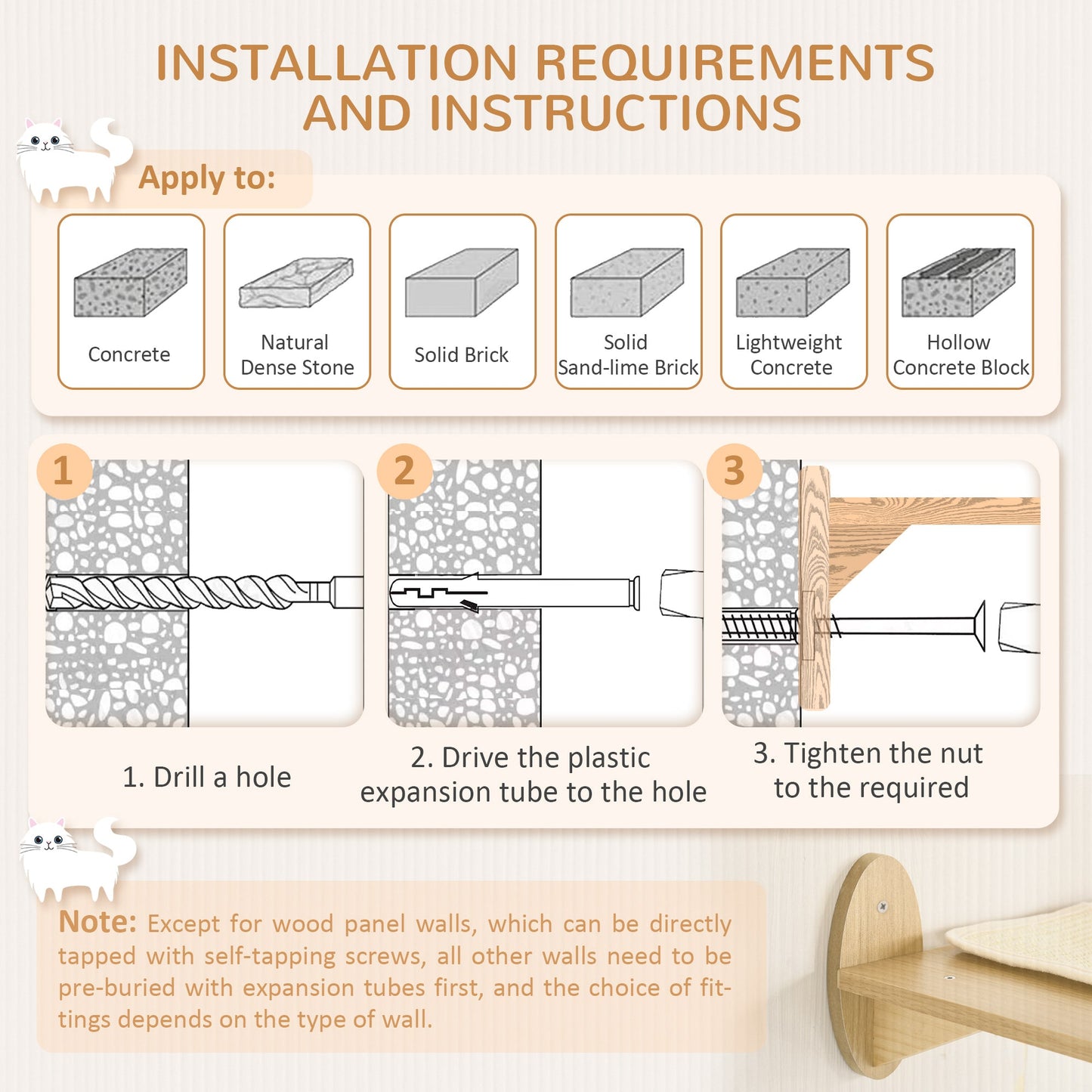 INSTALLATION REQUIREMENTS AND INSTRUCTIONS

Apply to:

Concrete

Natural Dense Stone

Solid Brick

Solid Sand-lime Brick

Lightweight Concrete

Hollow Concrete Block

1

2

3

1. Drill a hole

2. Drive the plastic expansion tube to the hole

3. Tighten the nut to the required

Note: Except for wood panel walls, which can be directly tapped with self-tapping screws, all other walls need to be pre-buried with expansion tubes first, and the choice of fittings depends on the type of wall.